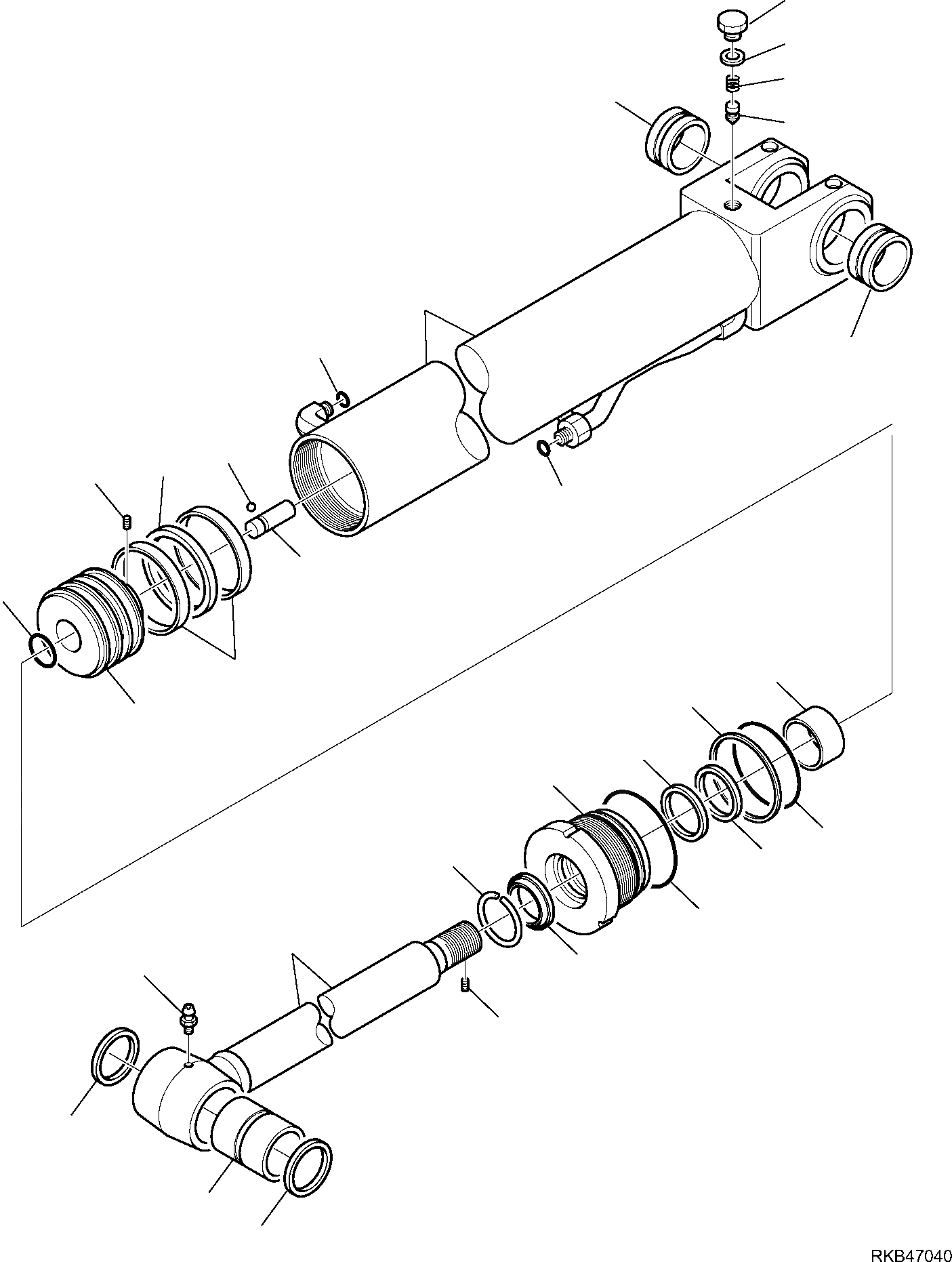 RKB47040