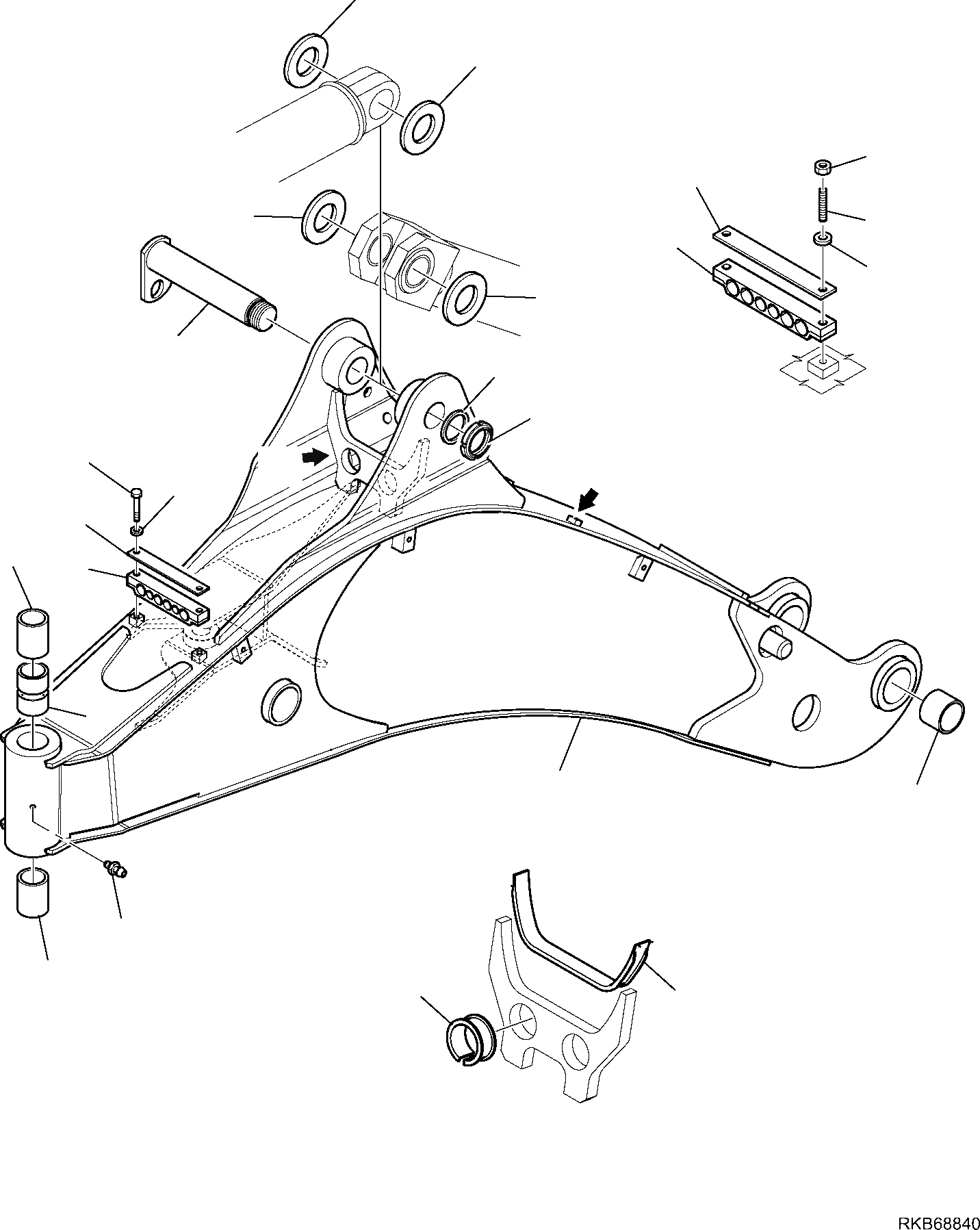 RKB68840