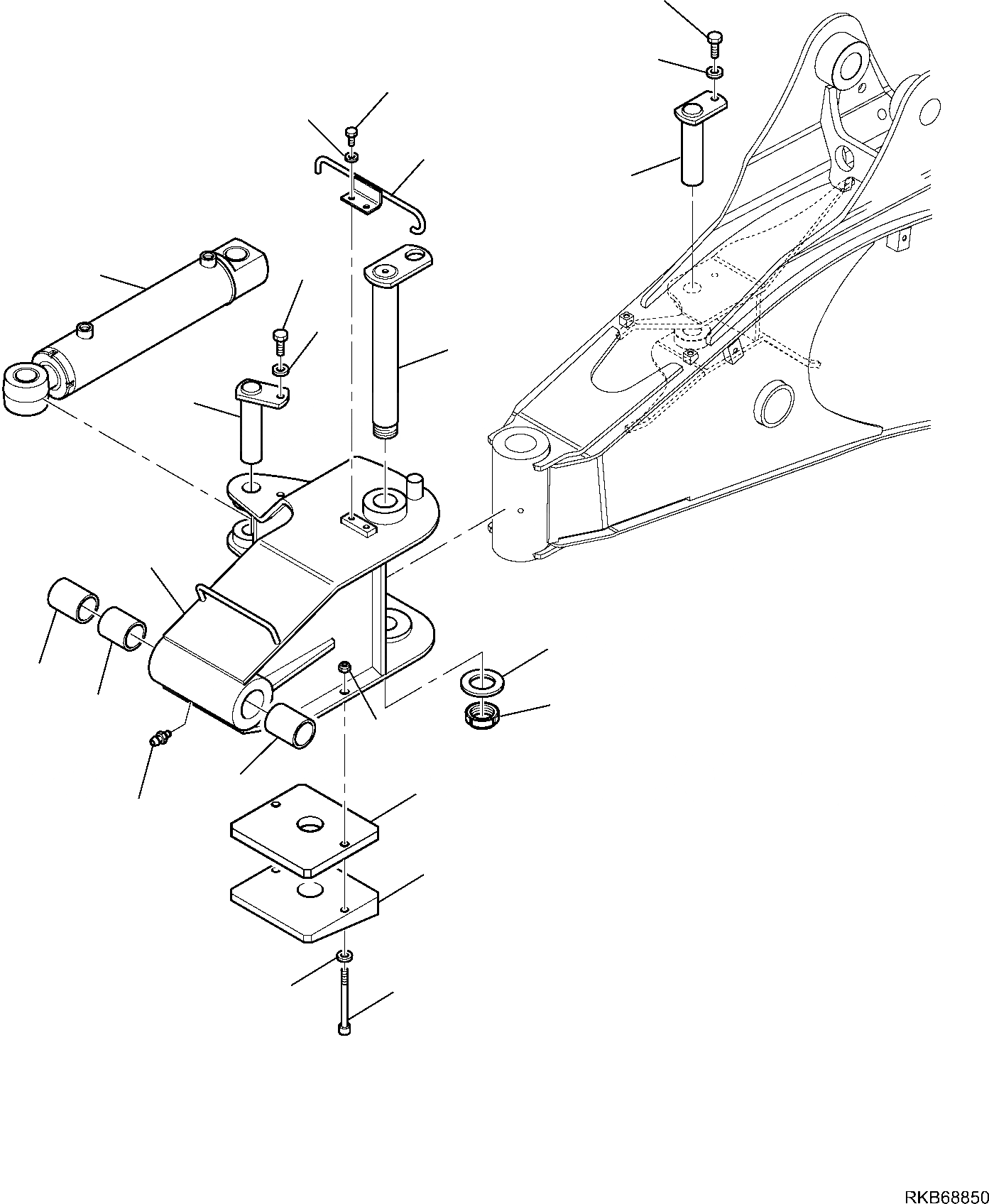 RKB68850