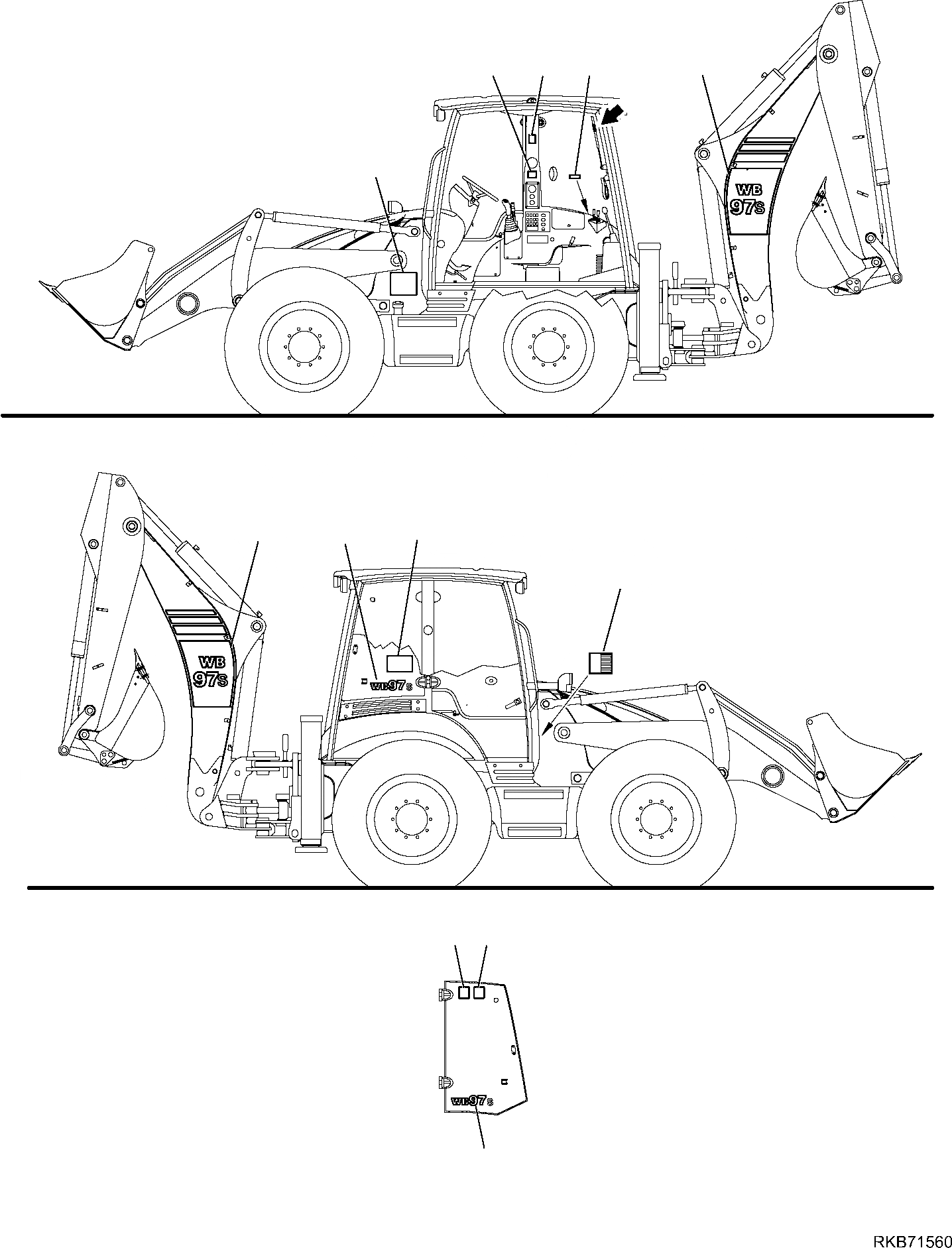 WB
97S

WB
97S

WB97S

WB97S

RKB71560