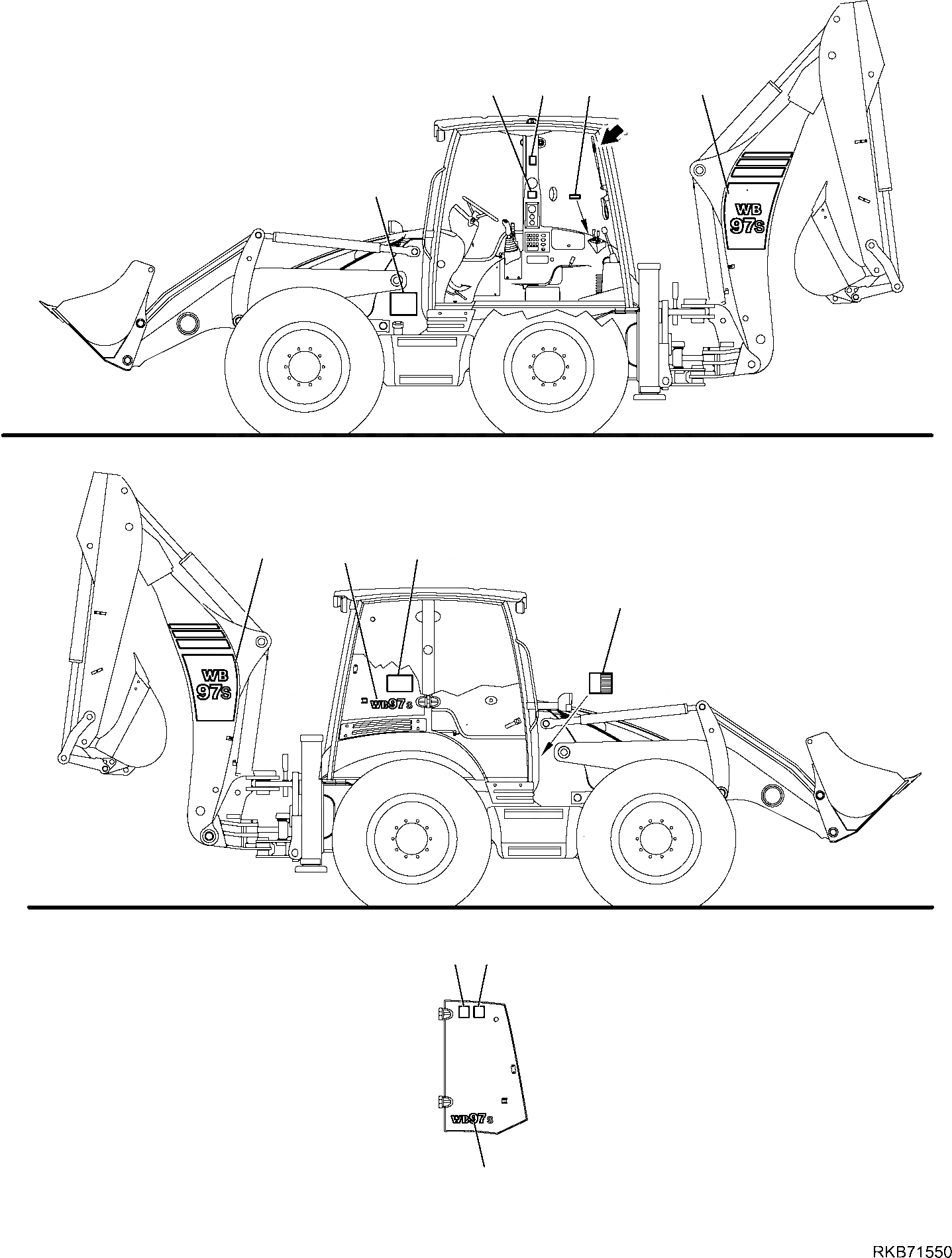 WB
97s

WB
97s

WB97s

WB97s

RKB71550