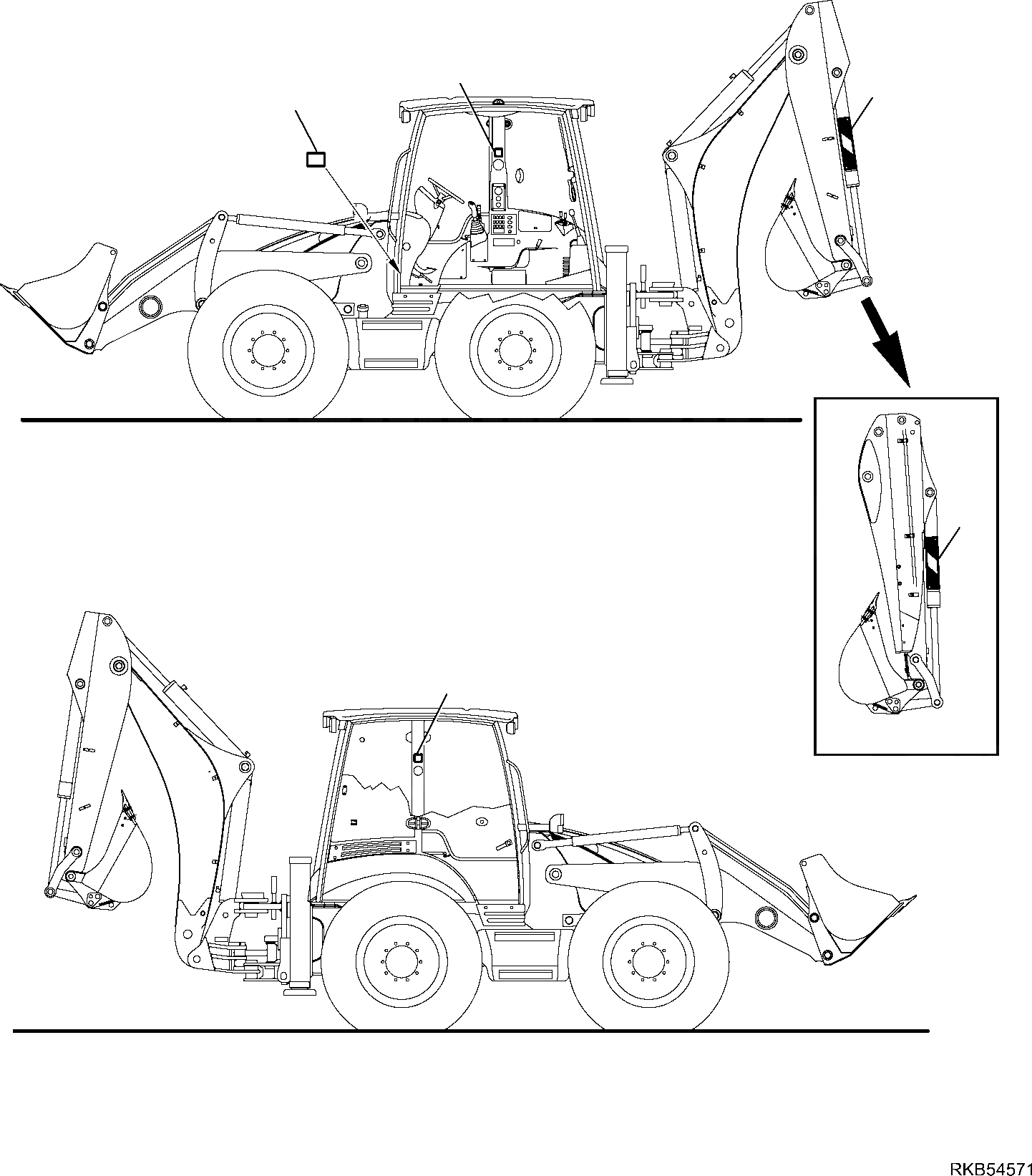 RKB54571