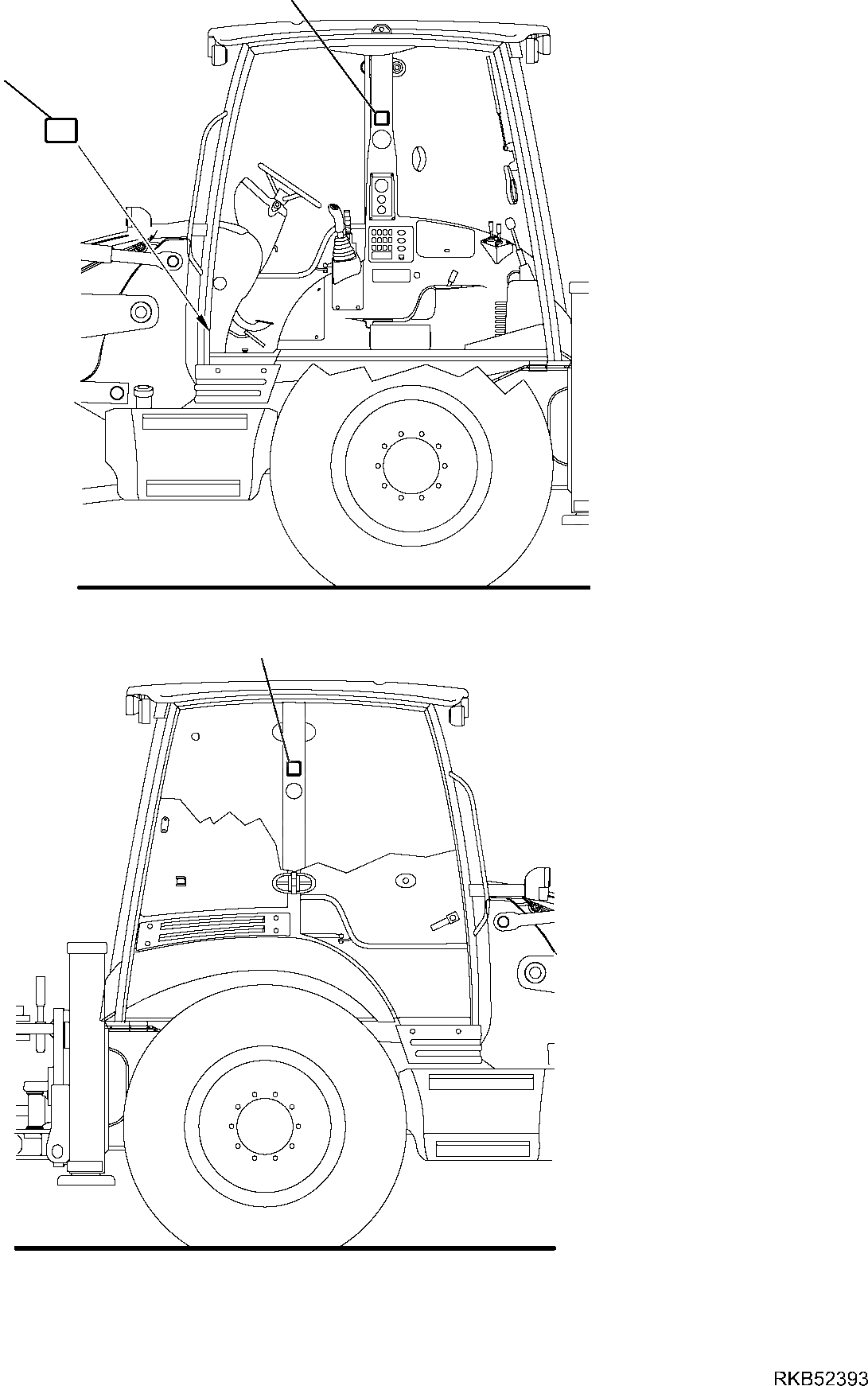 RKB52393