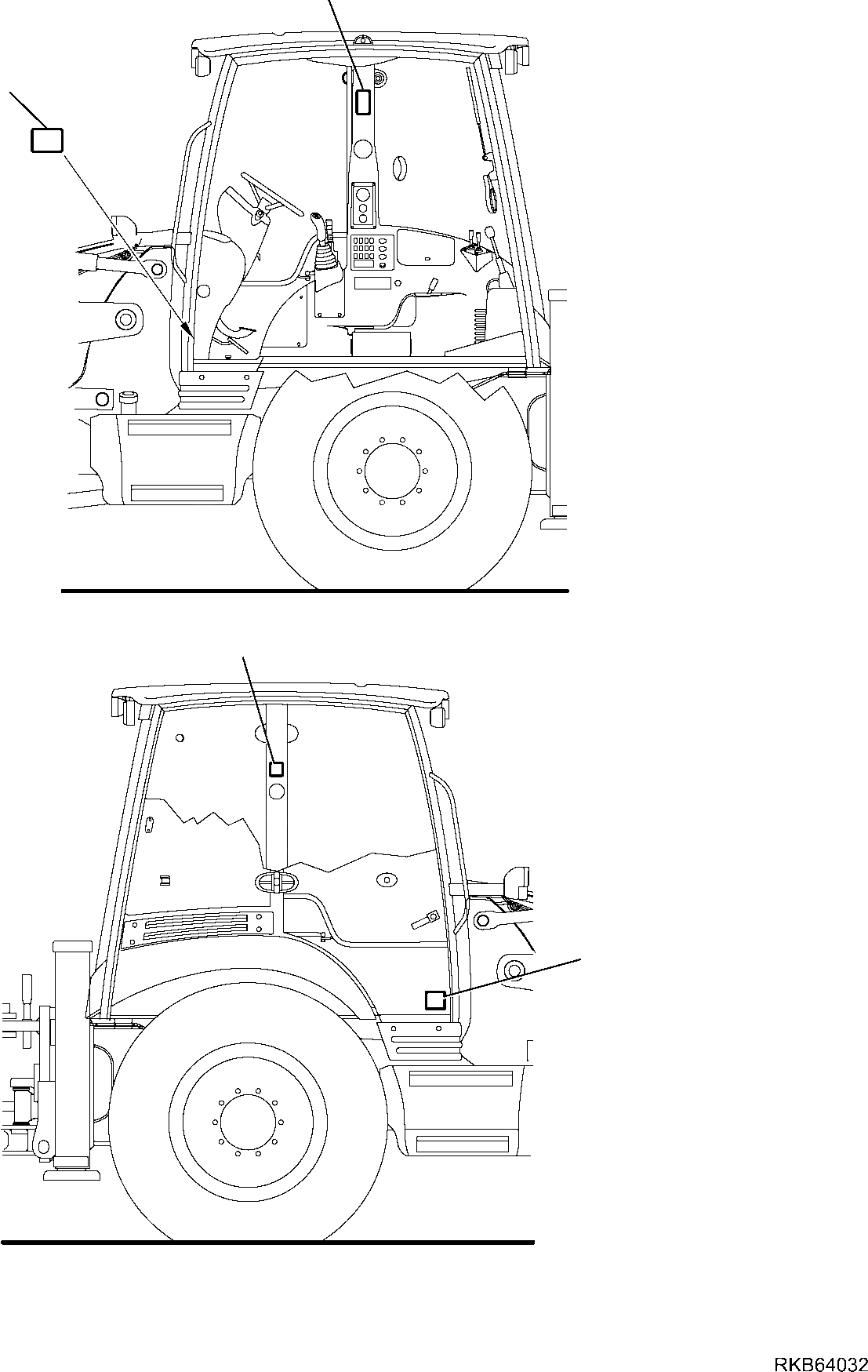 RKB64032