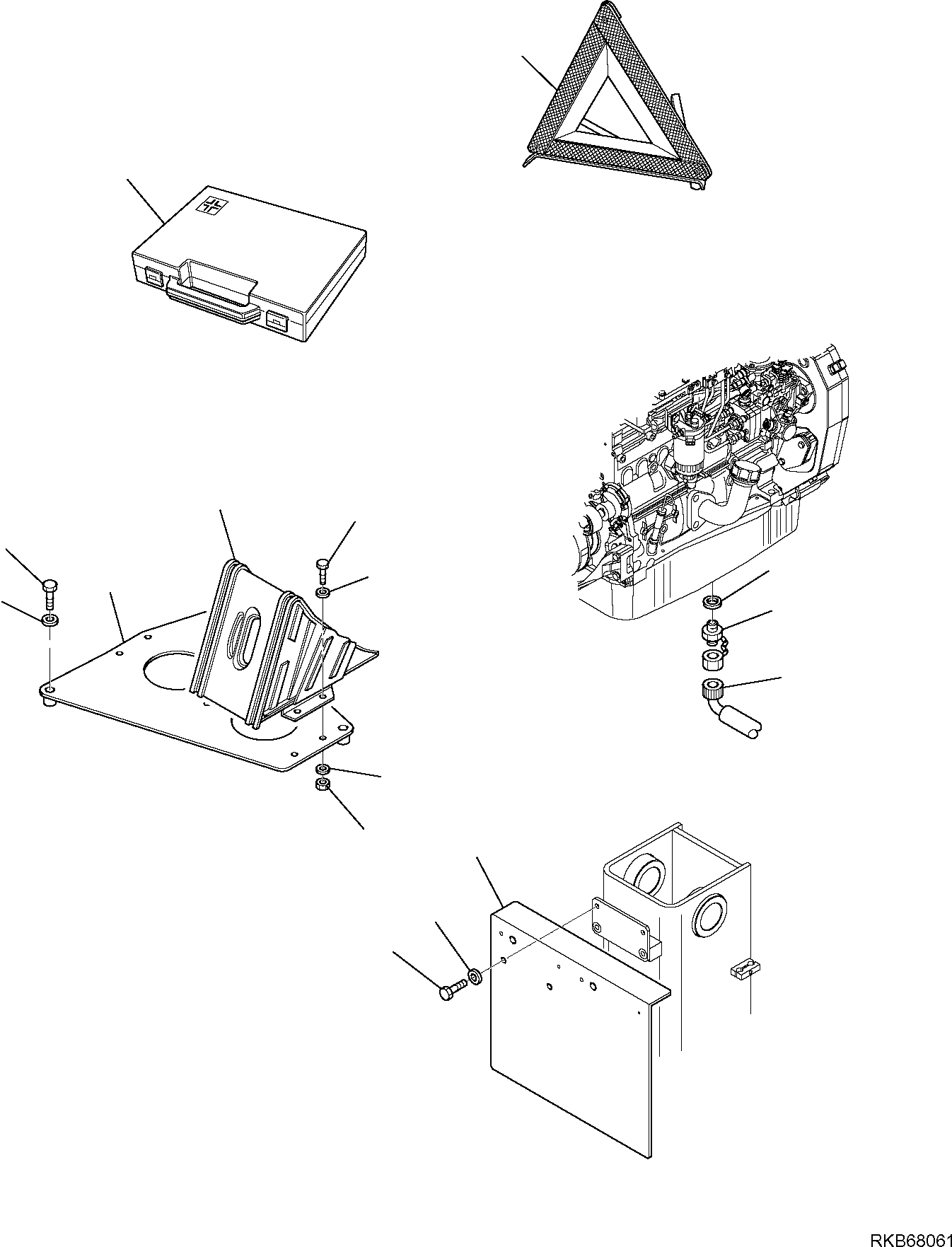 RKB68061