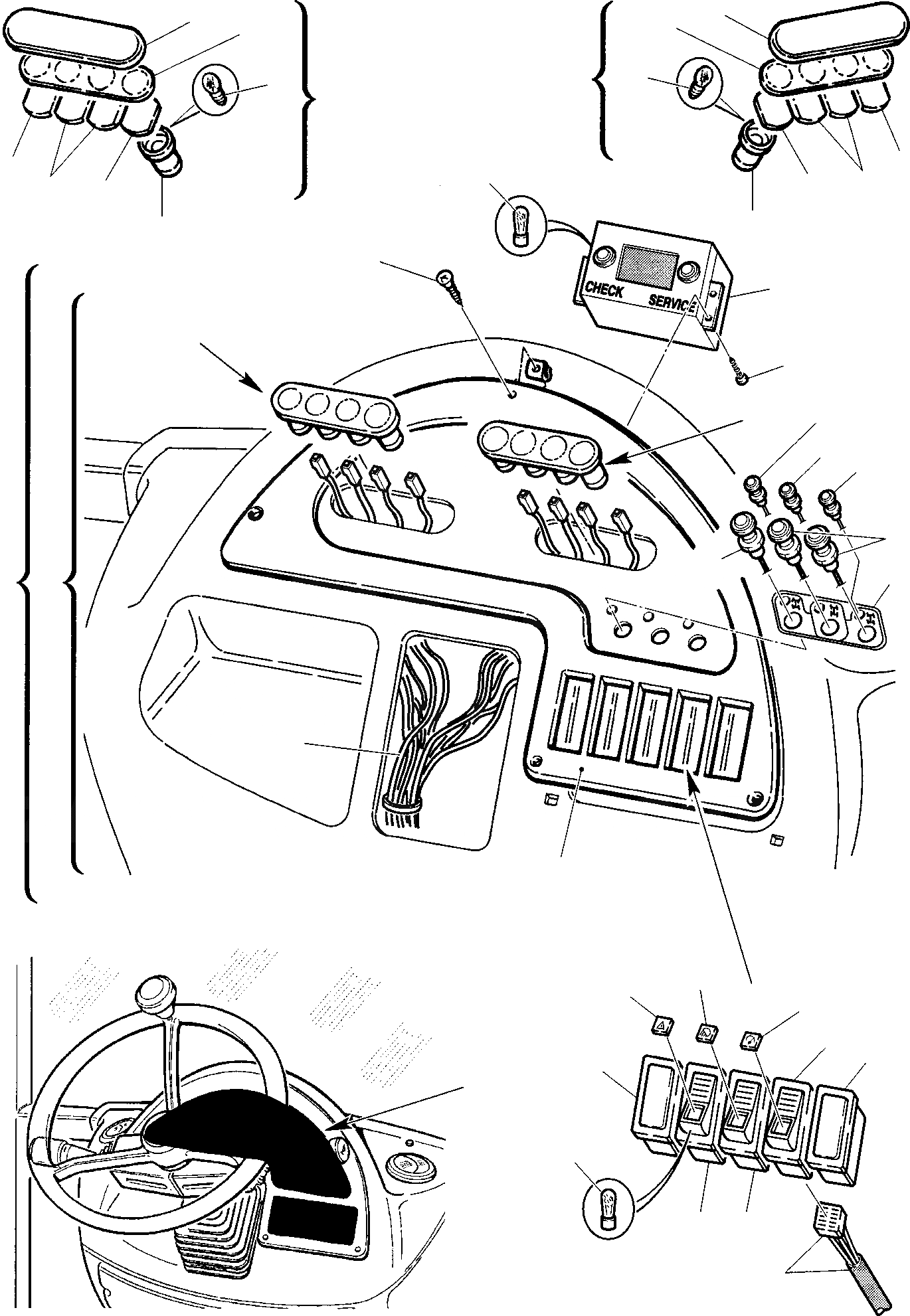 CHECK SERVICE