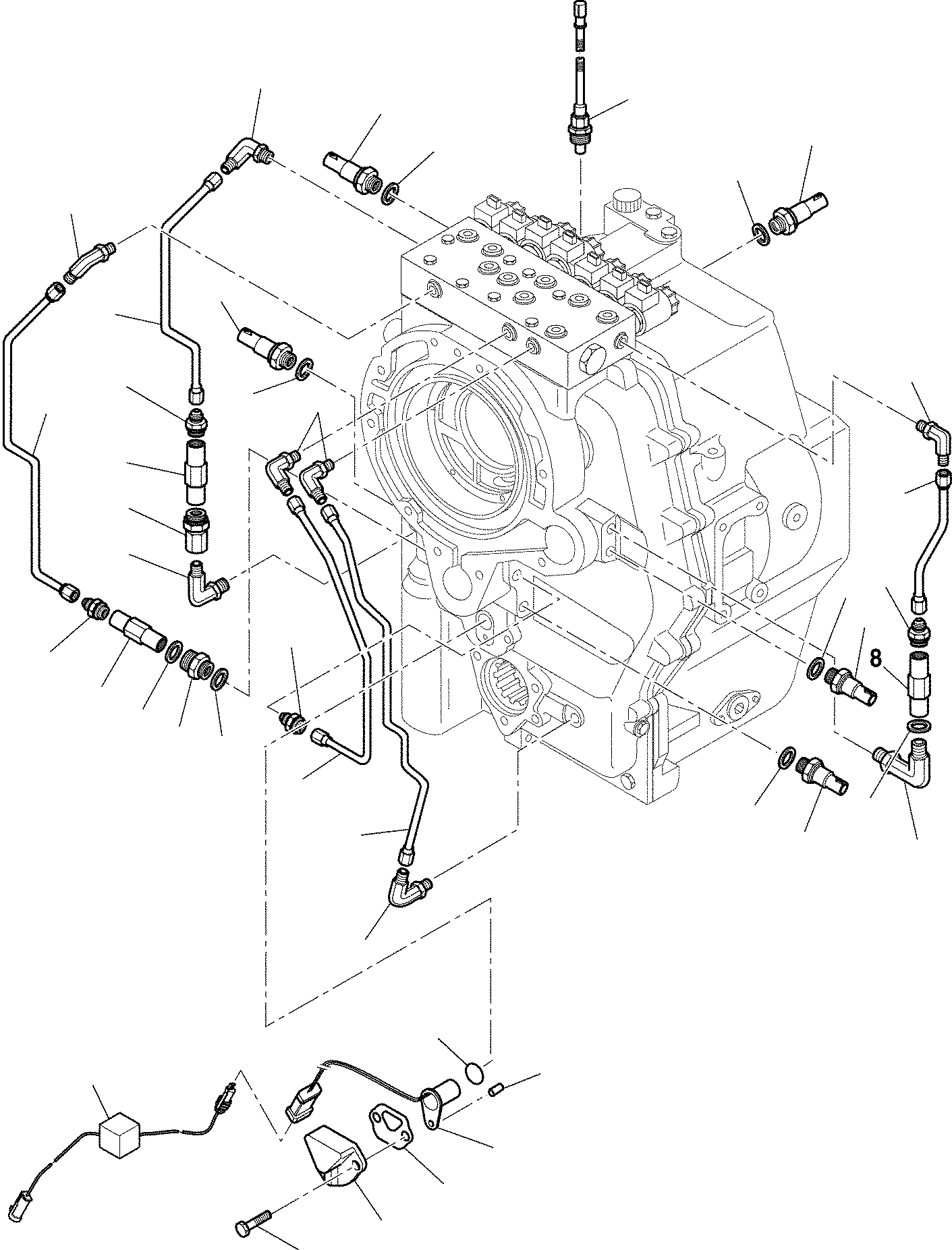 8