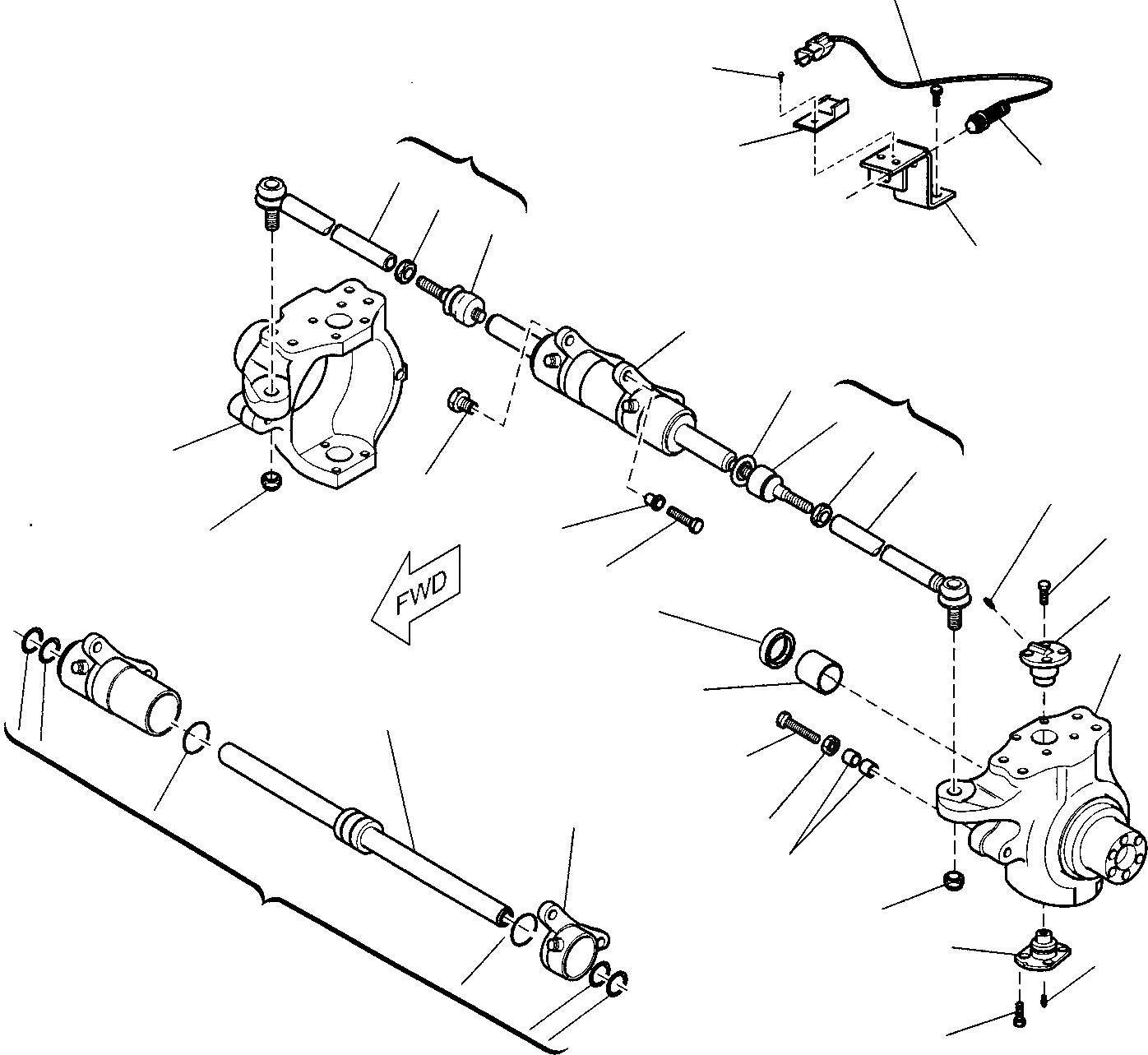 FWD