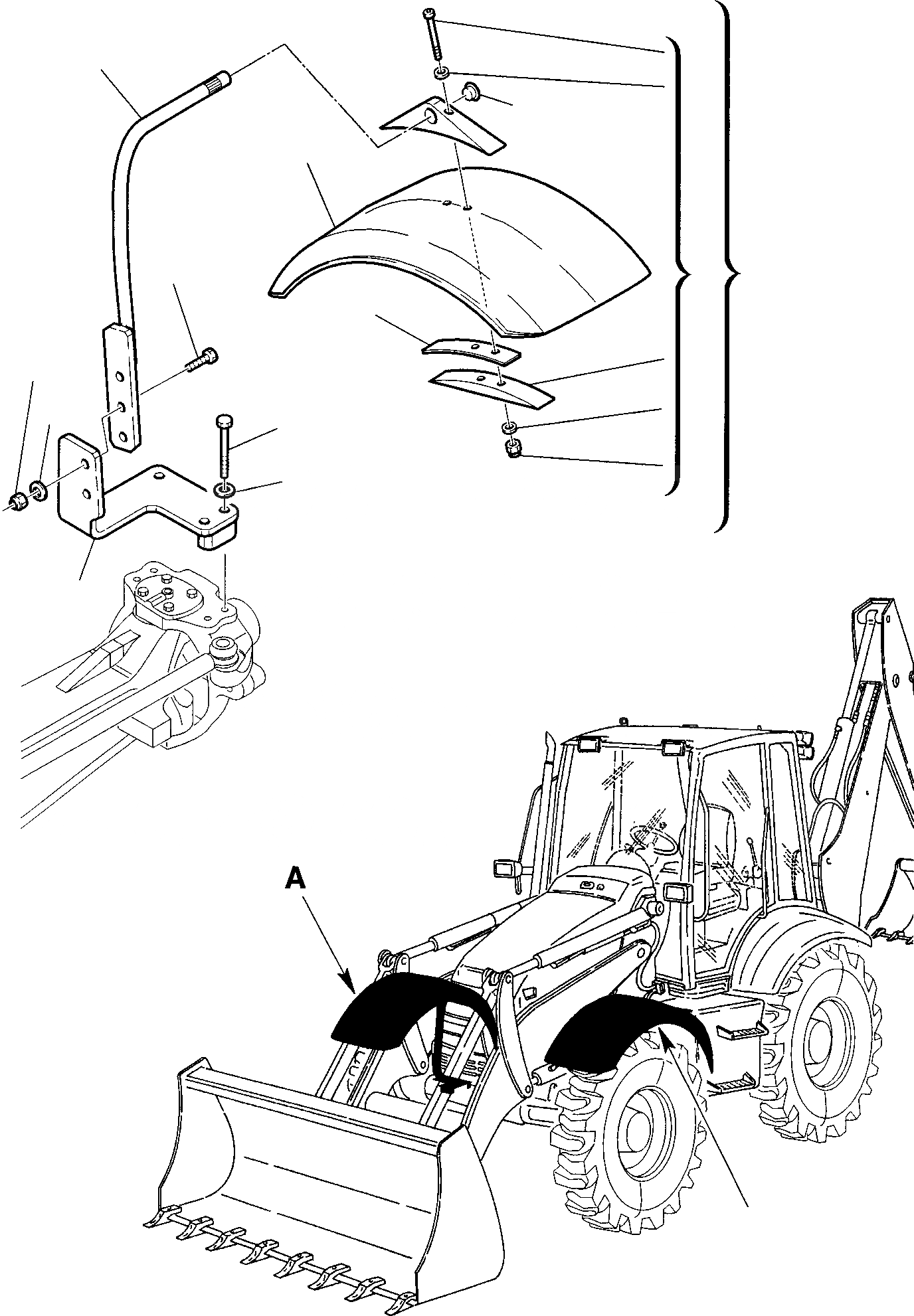 A