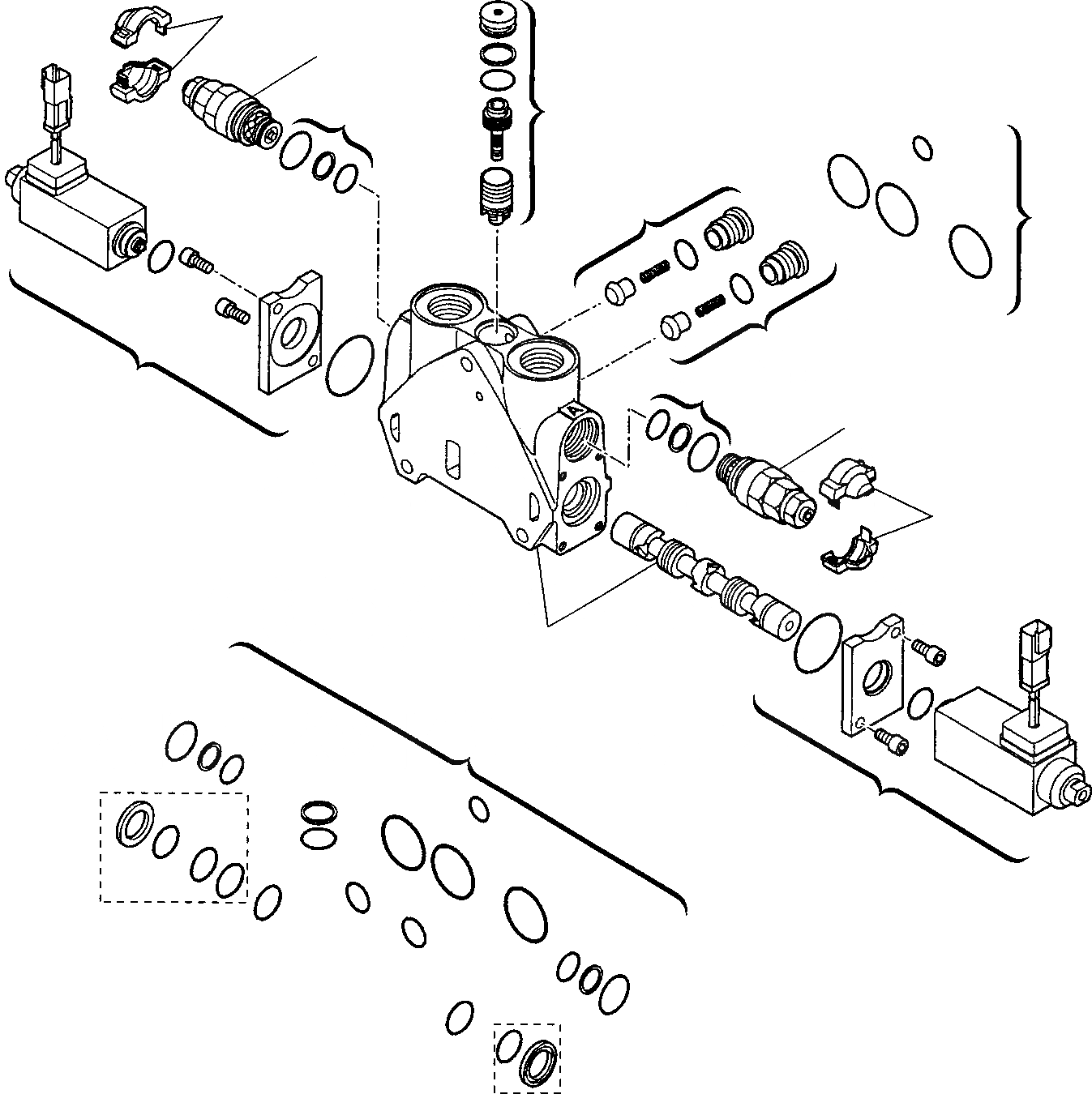 A