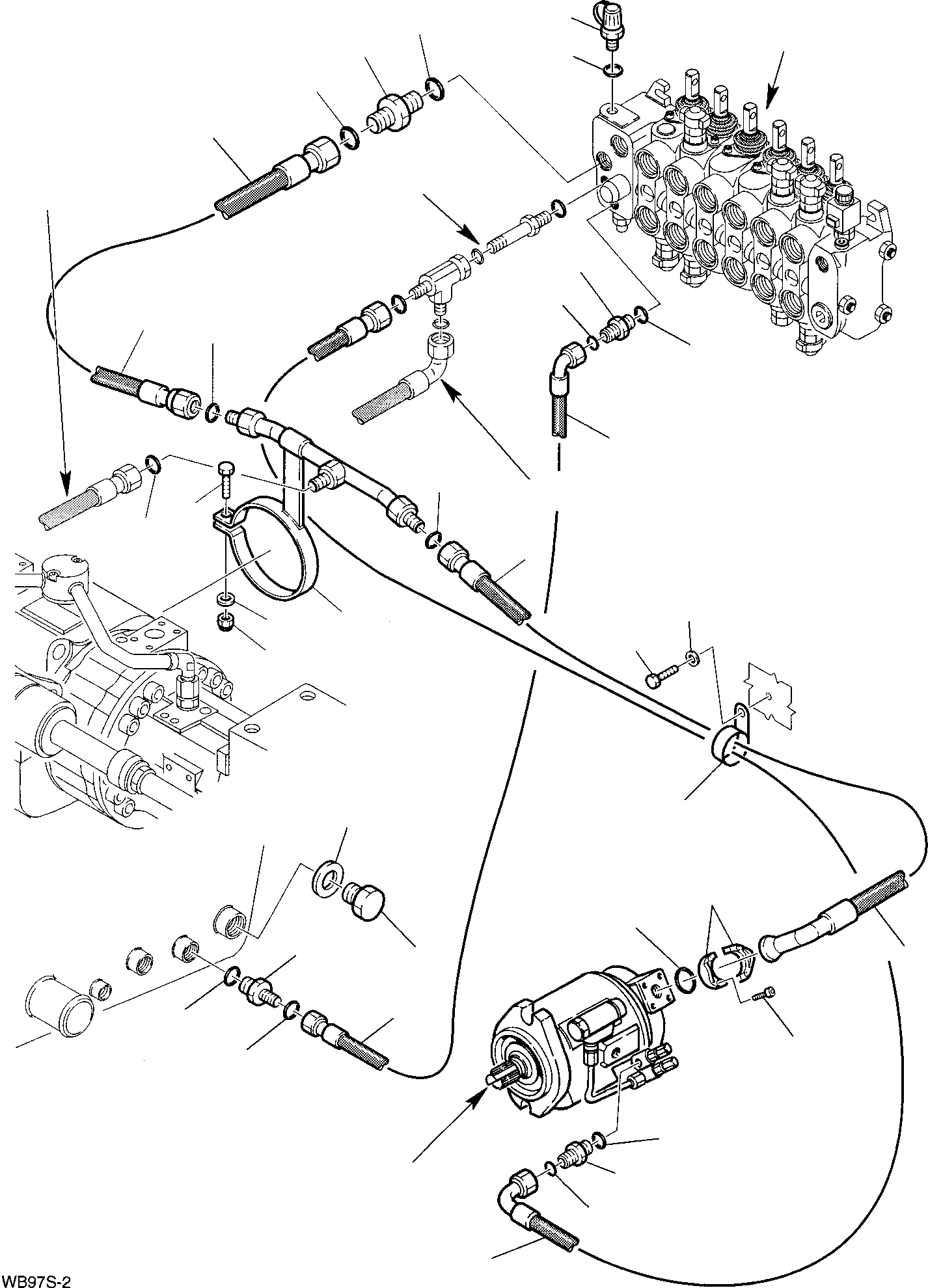 WB97S-2