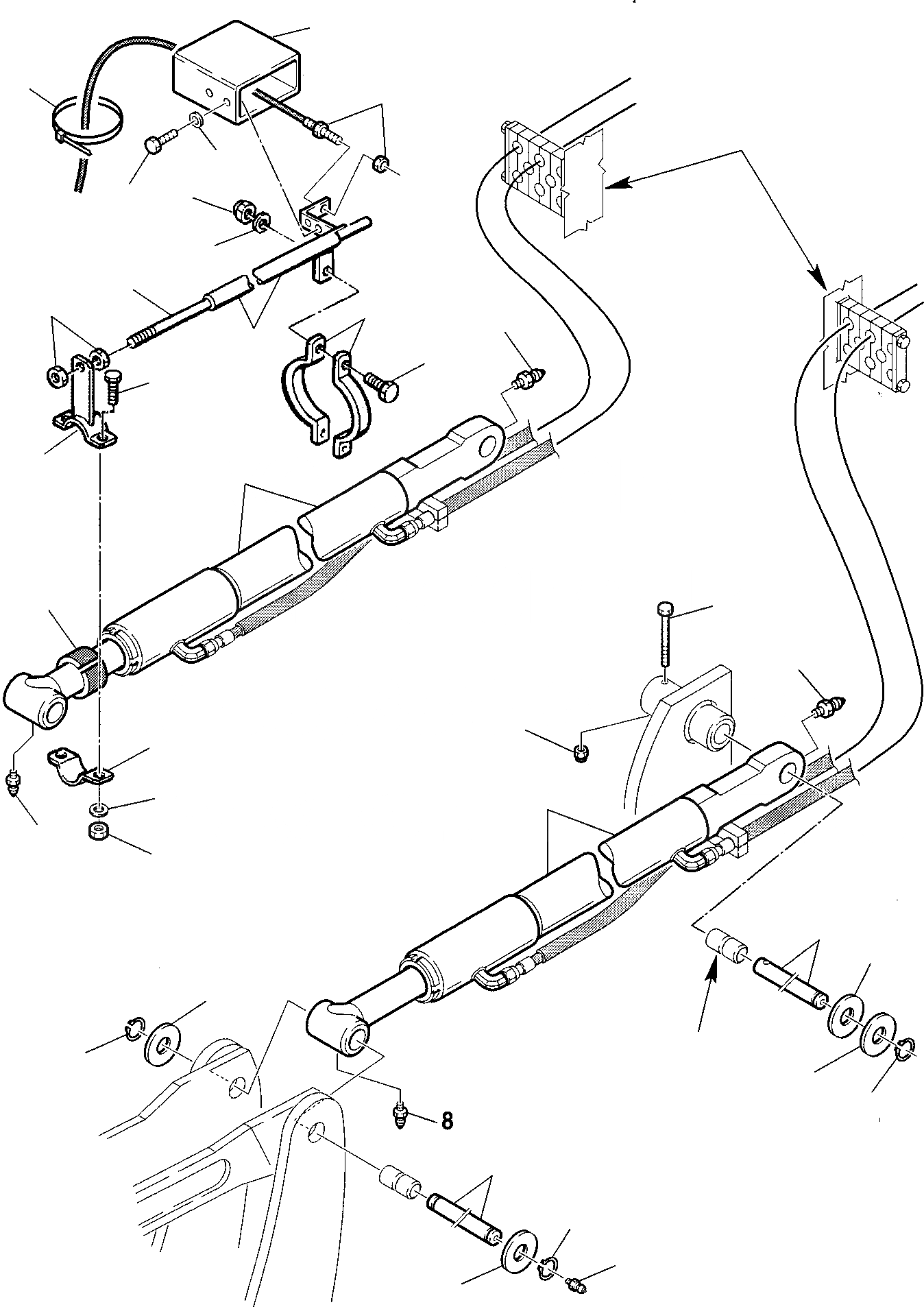 8