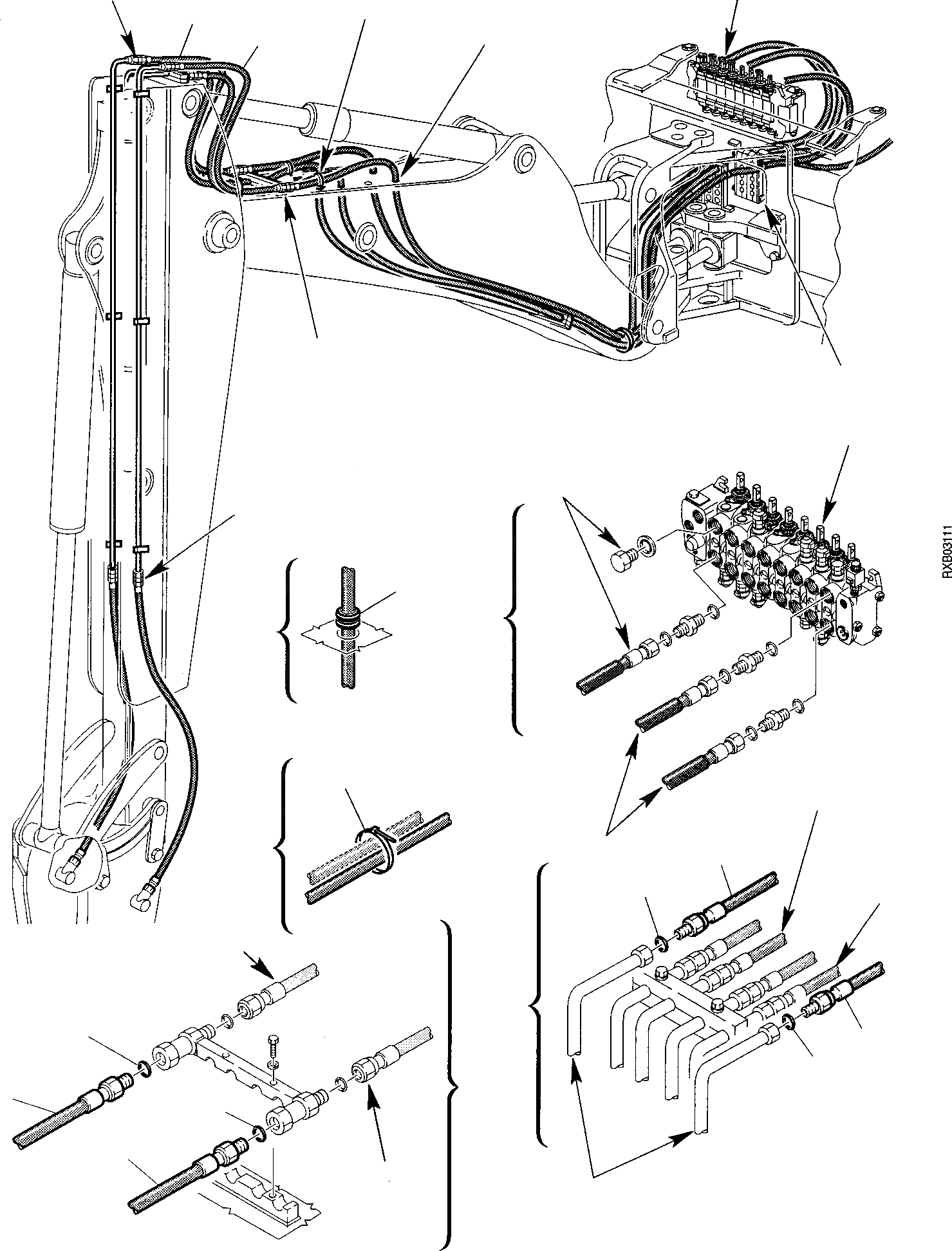 RXB03111