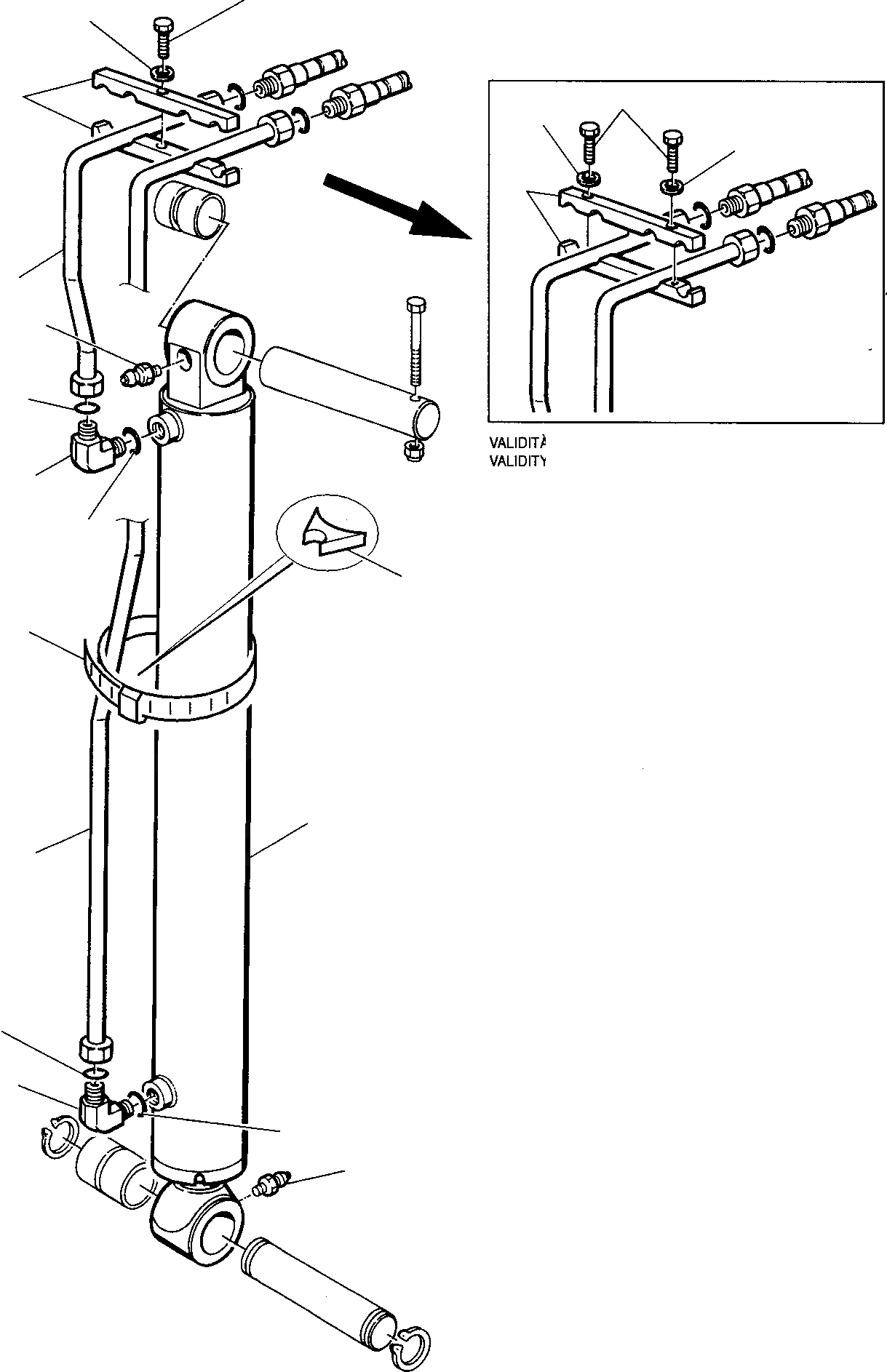 VALIDITÀ
VALIDITY