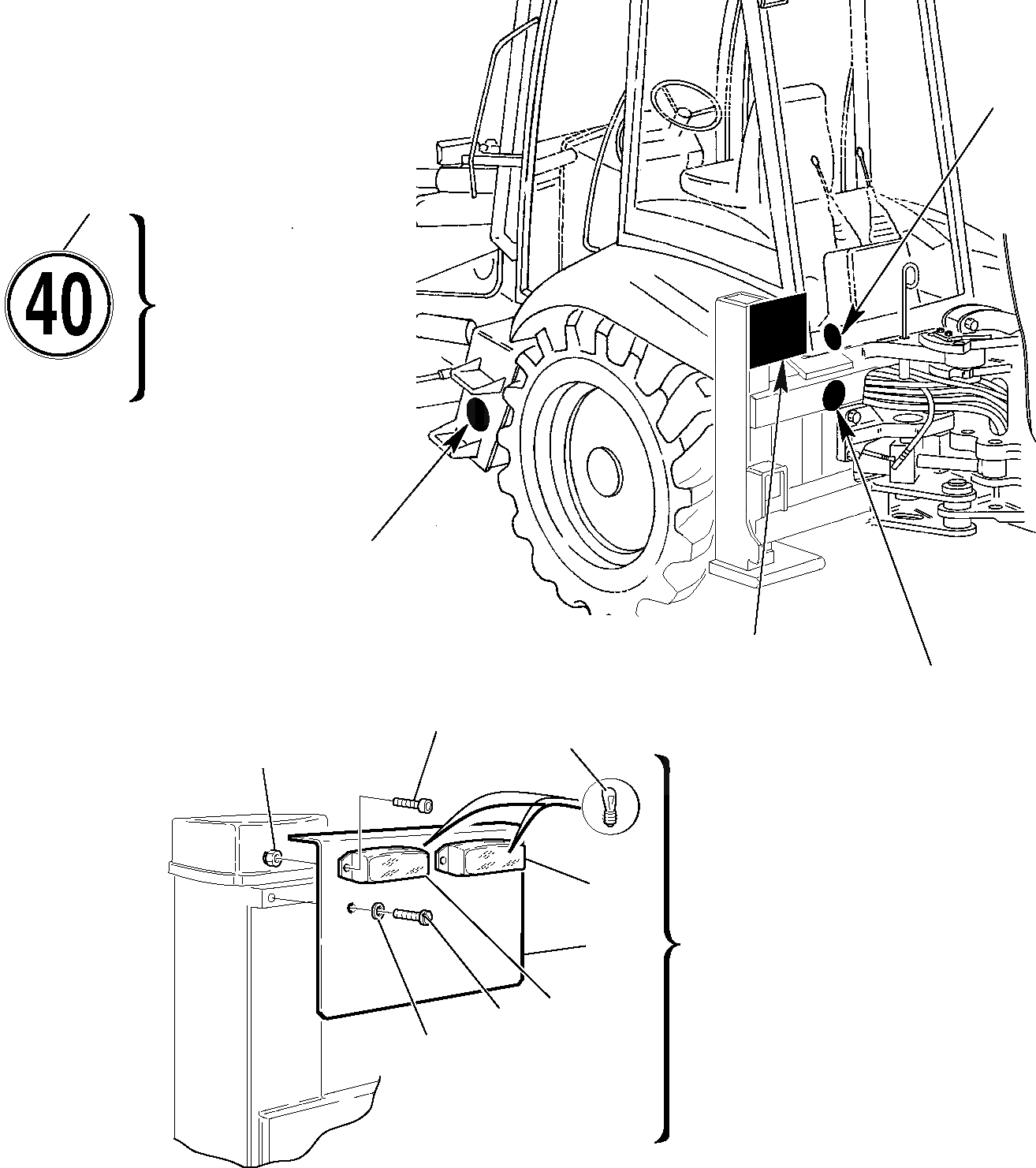 40