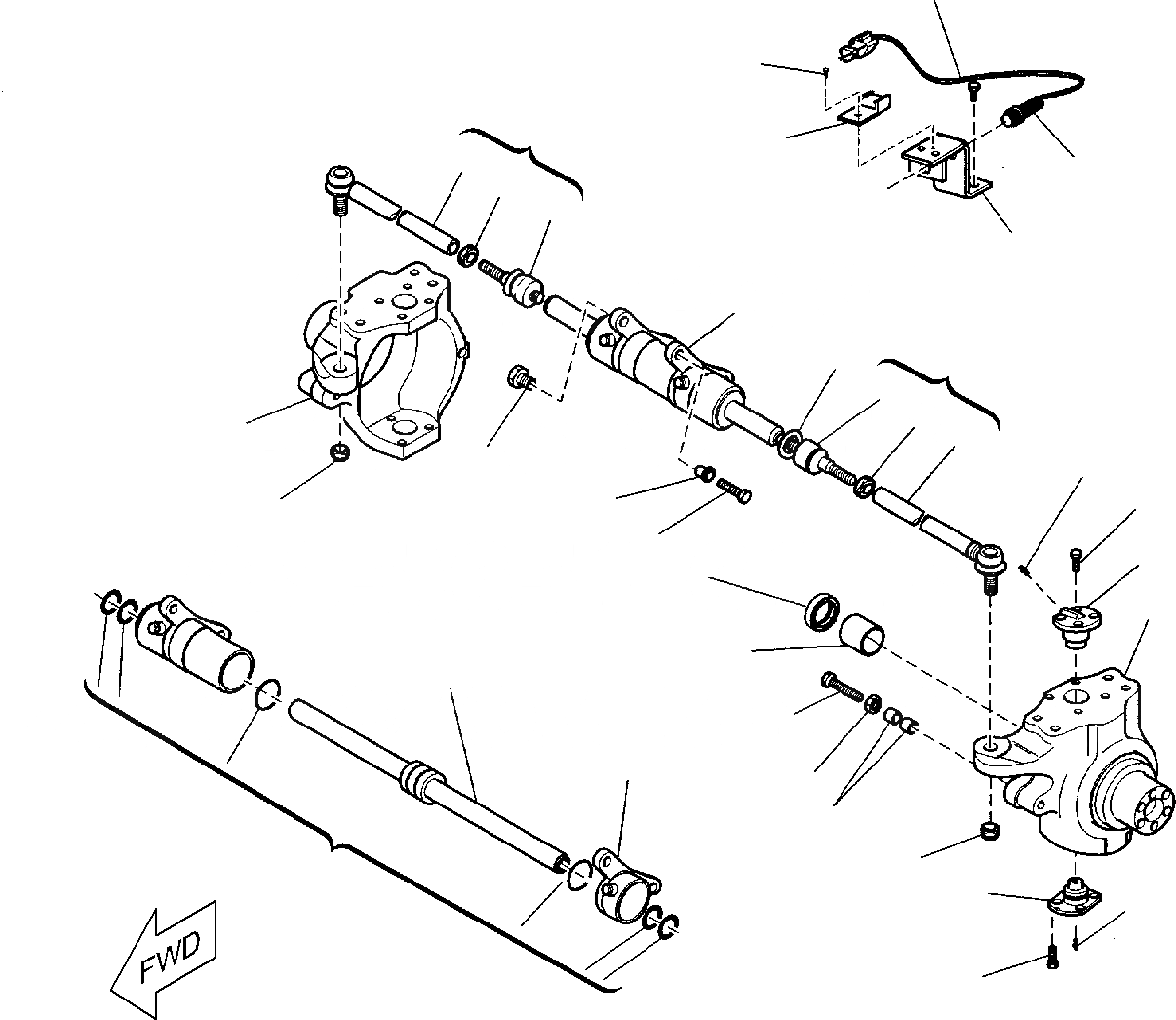 FWD