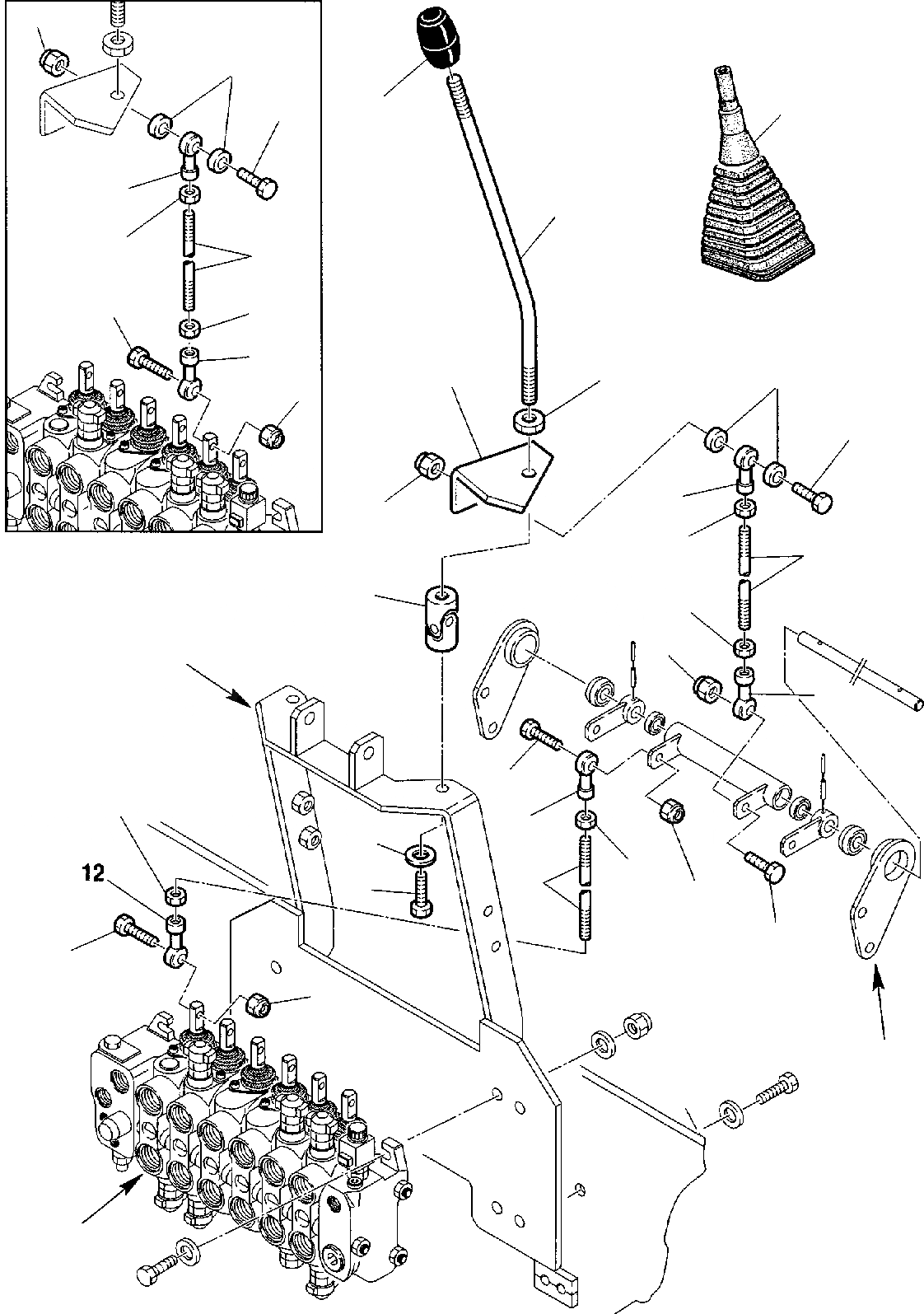 12