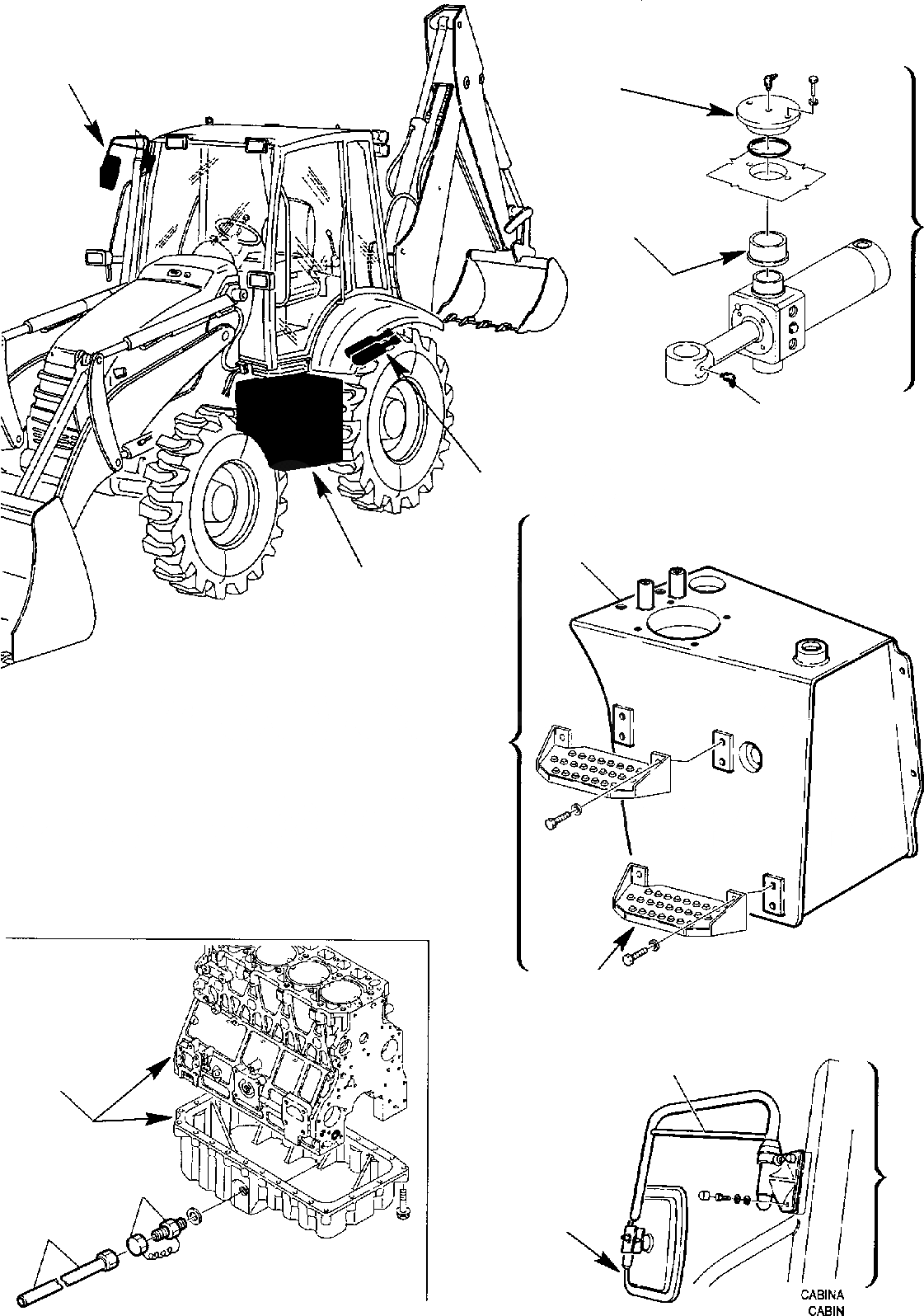 CABINA
CABIN