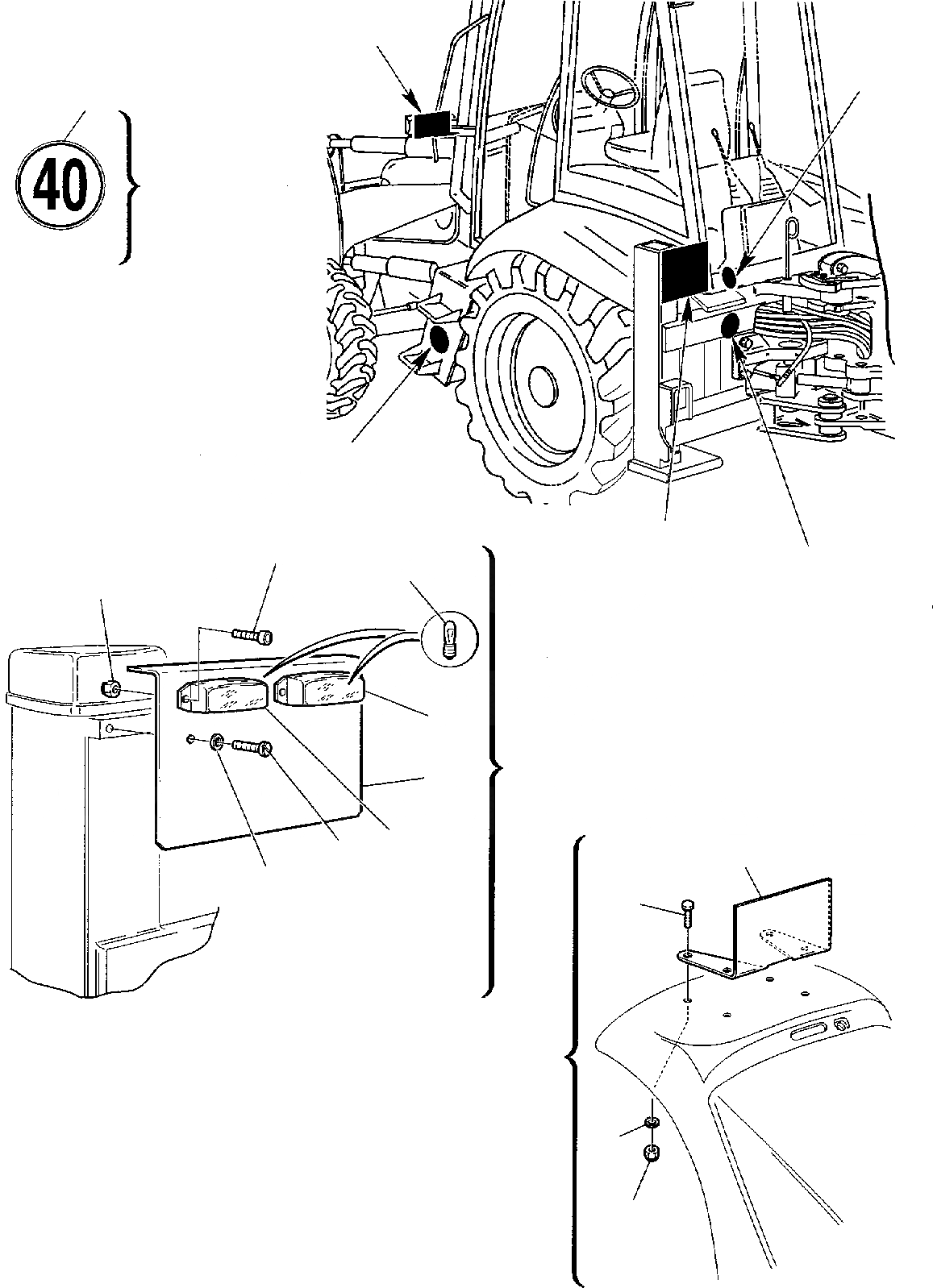 40