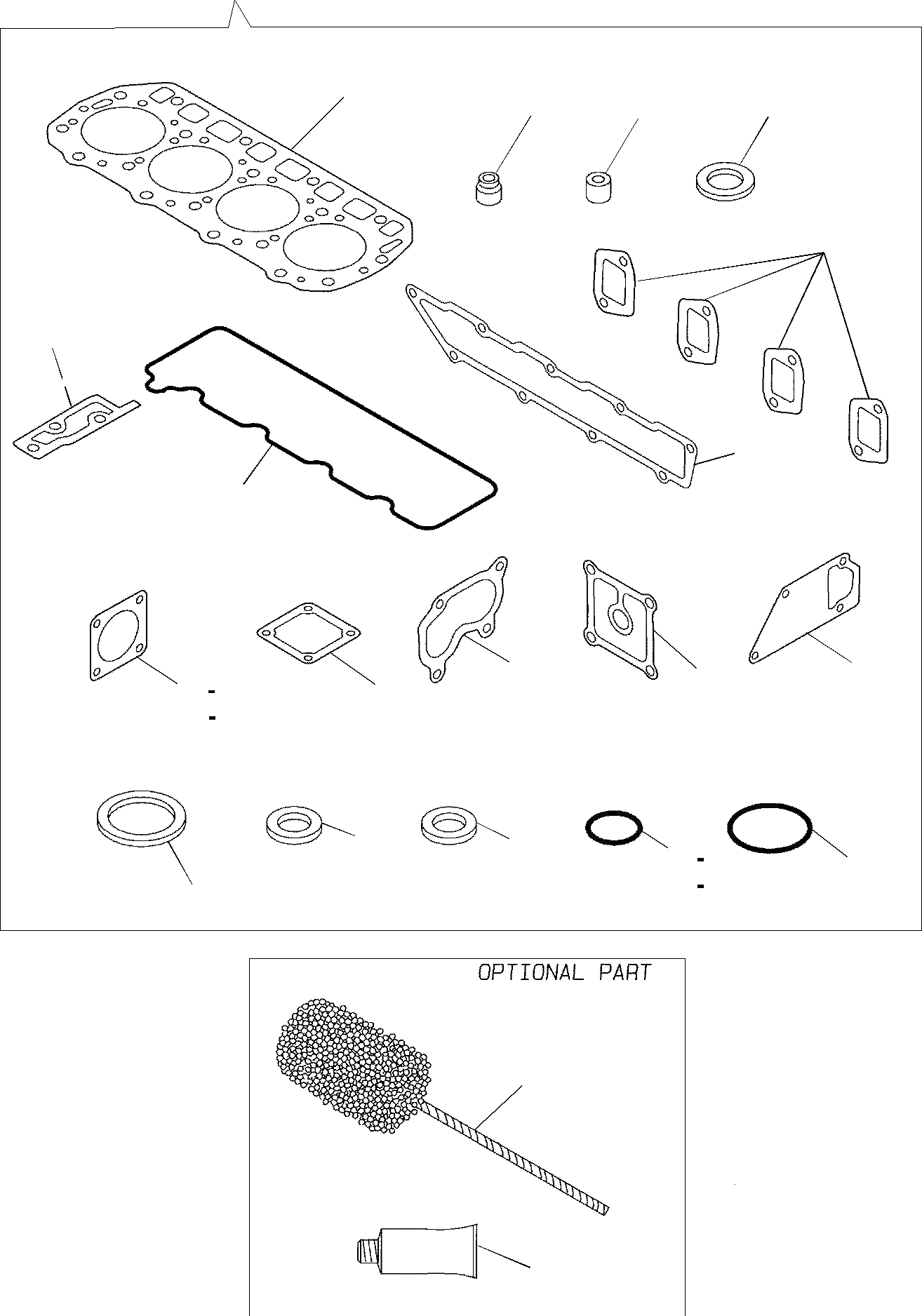 OPTIONAL PART