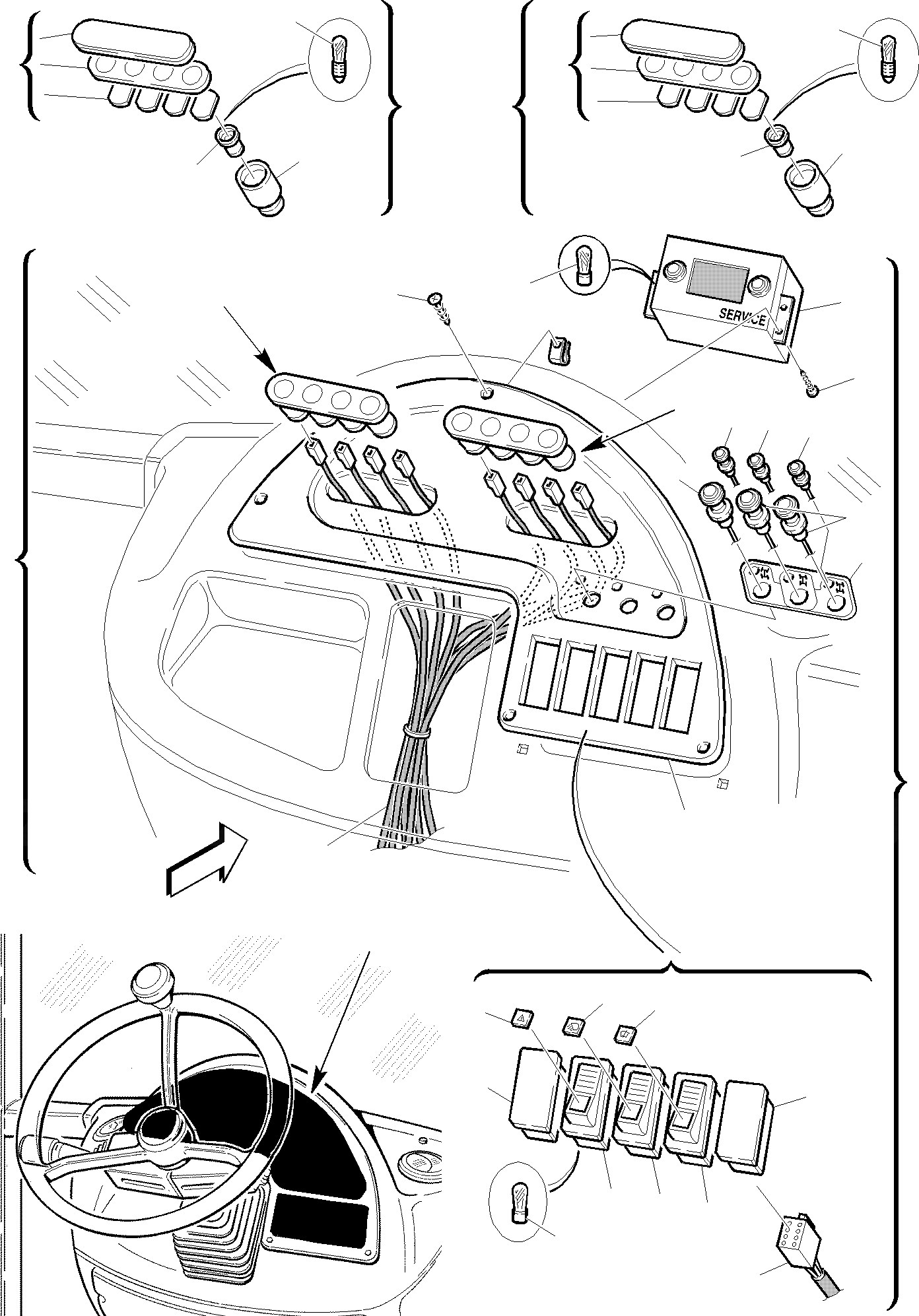 SERVICE