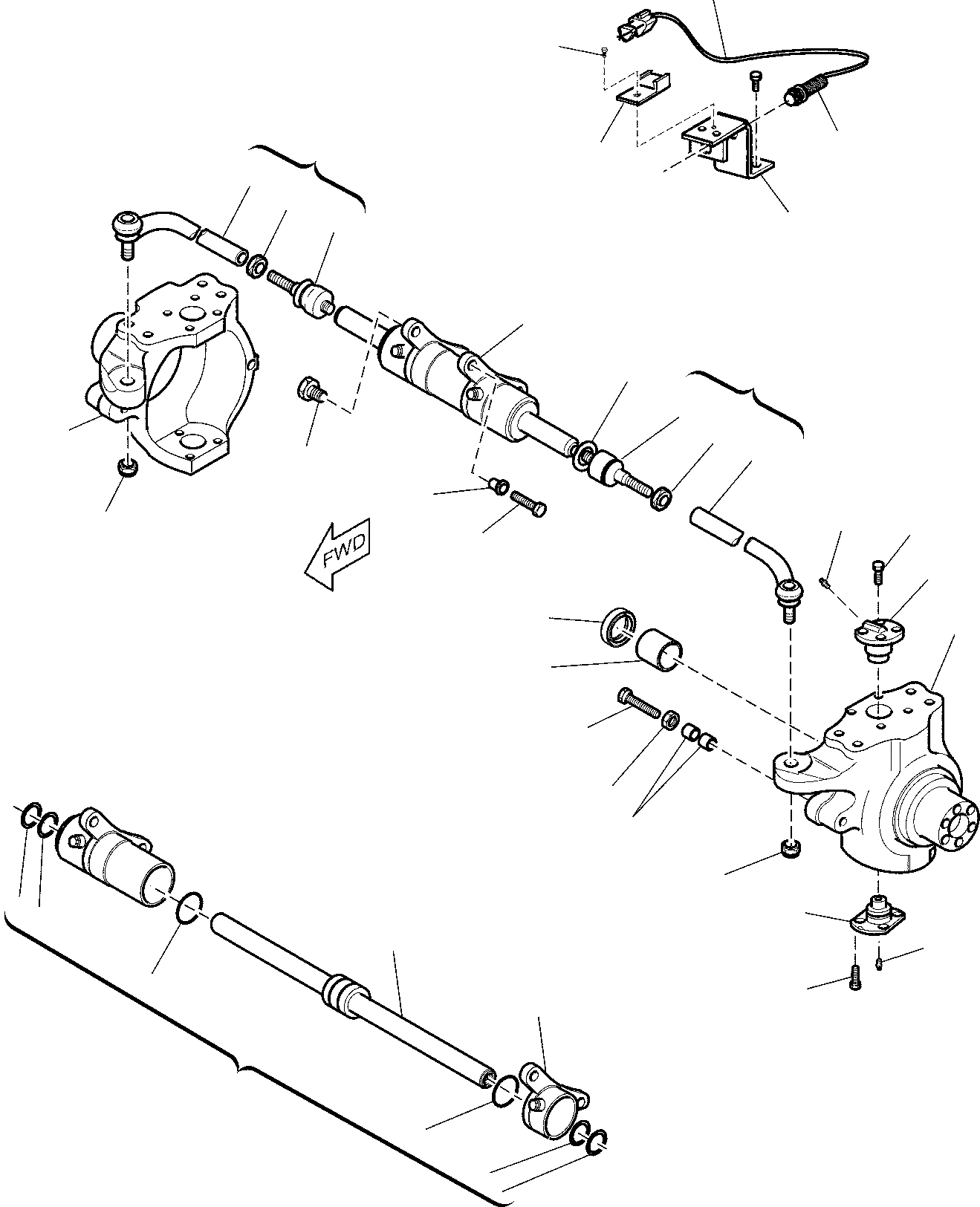 FWD