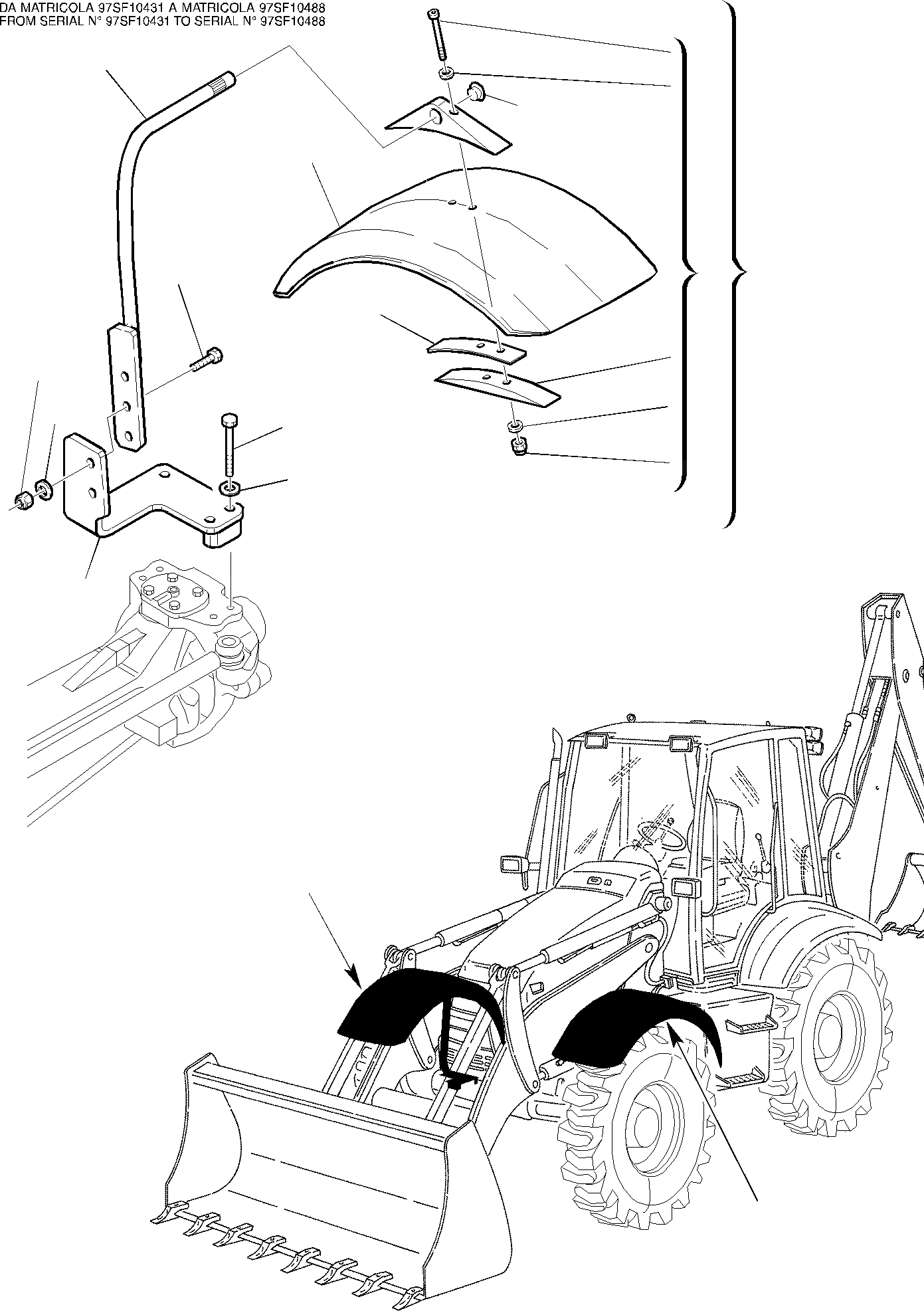 DA MATRICOLA 97SF10431 A MATRICOLA 97SF10488
FROM SERIAL N° 97SF10431 TO SERIAL N° 97SF10488