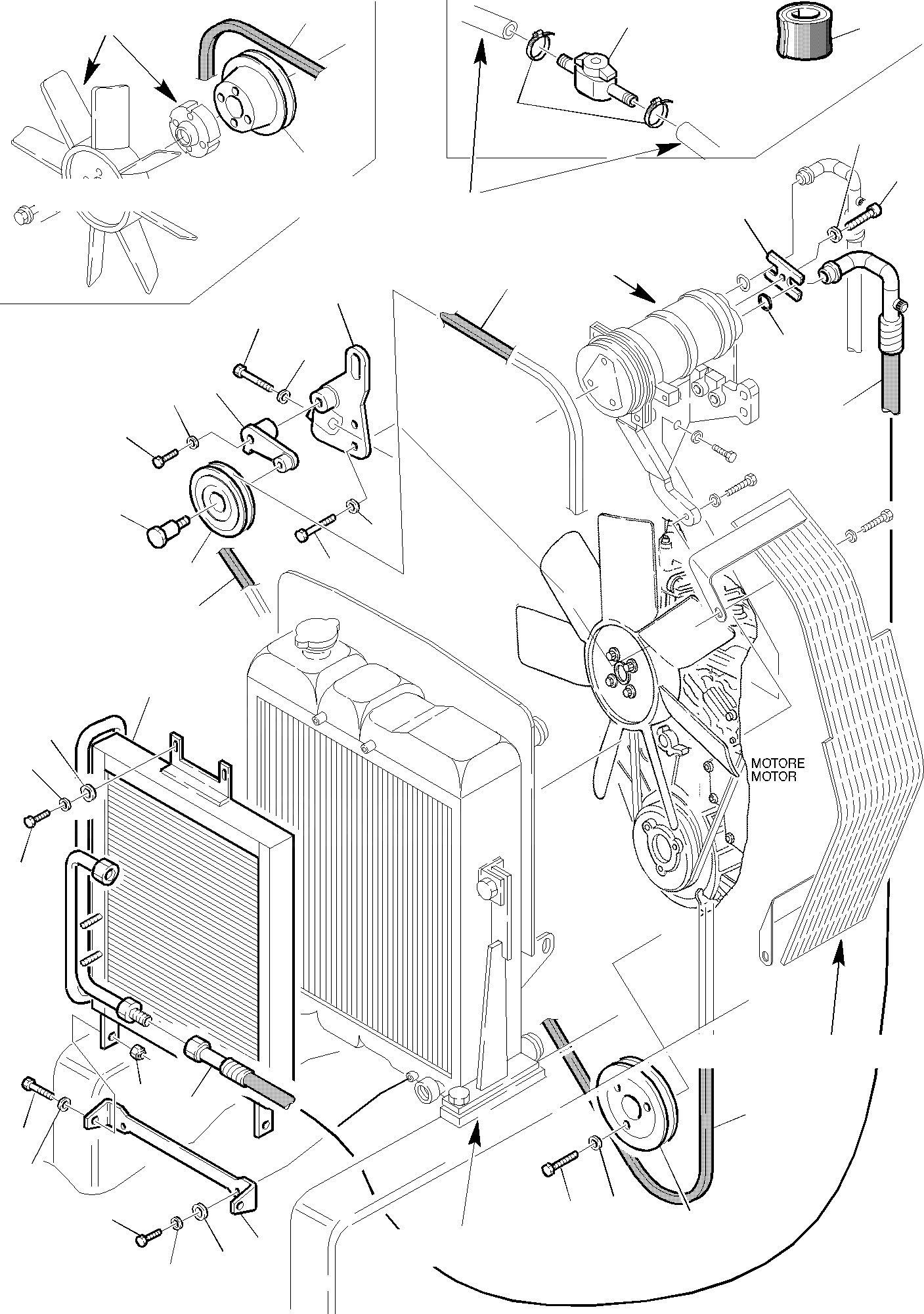 MOTORE
MOTOR