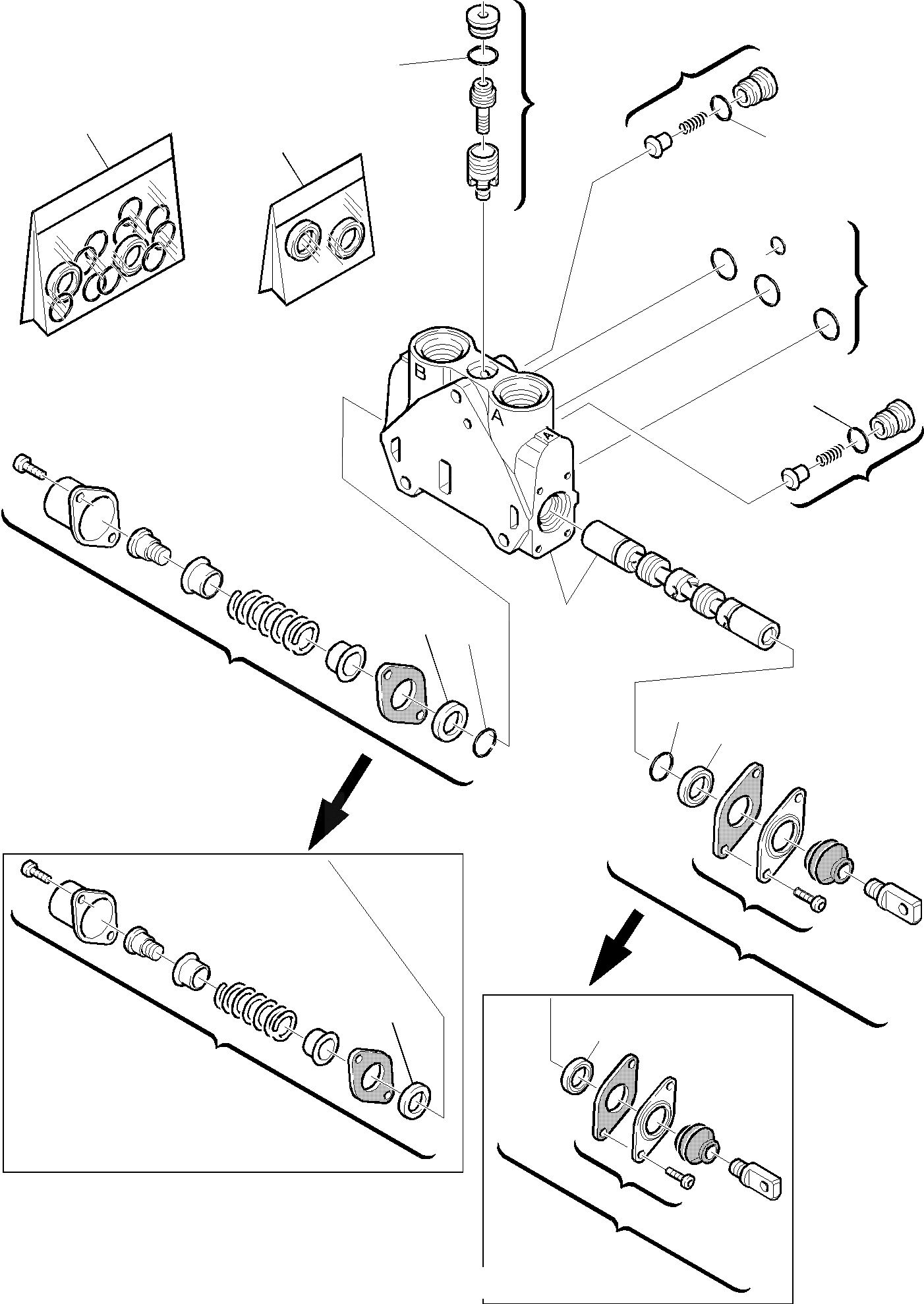 B
A
A