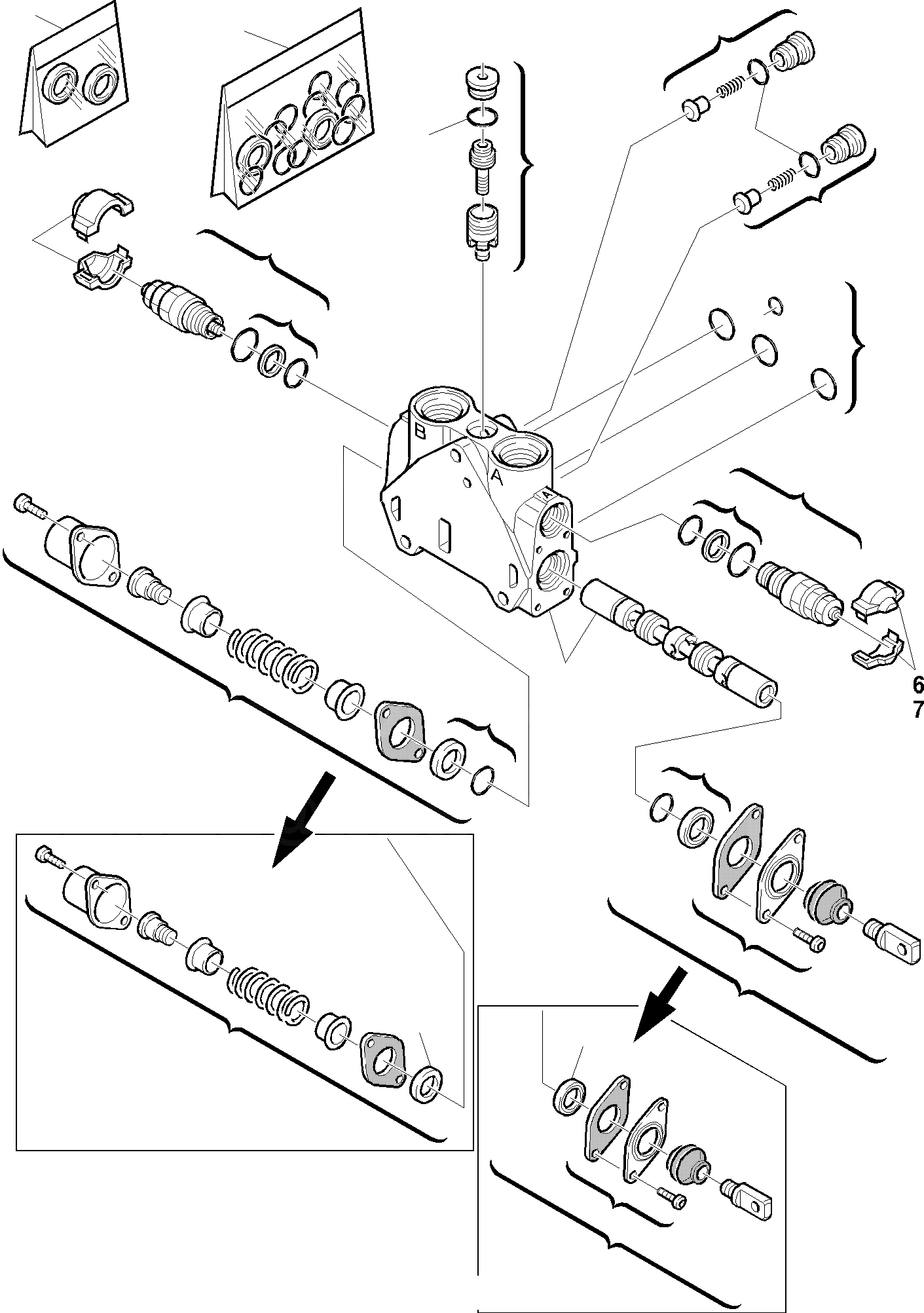 B
A
A
6
7