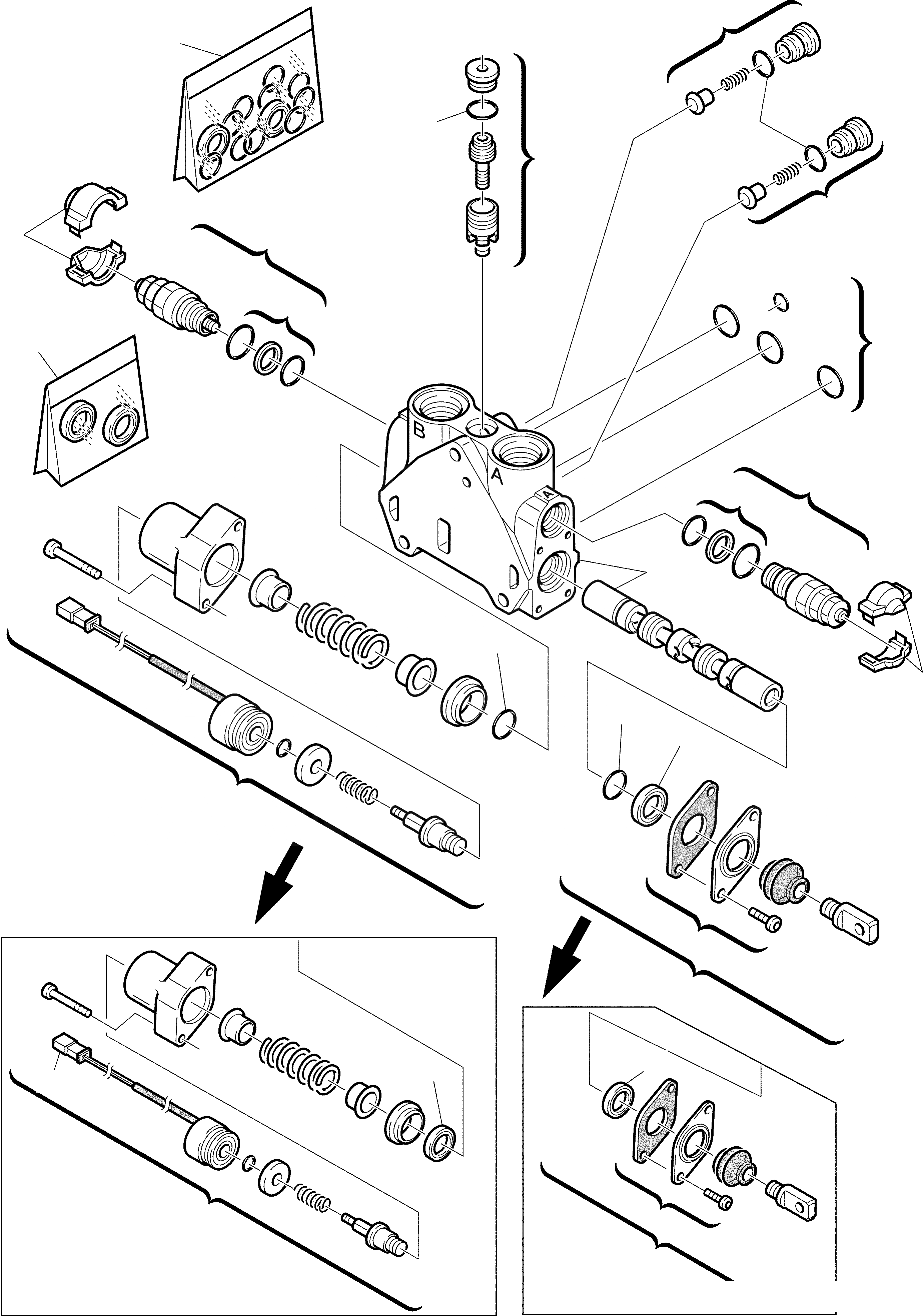 B
A
A