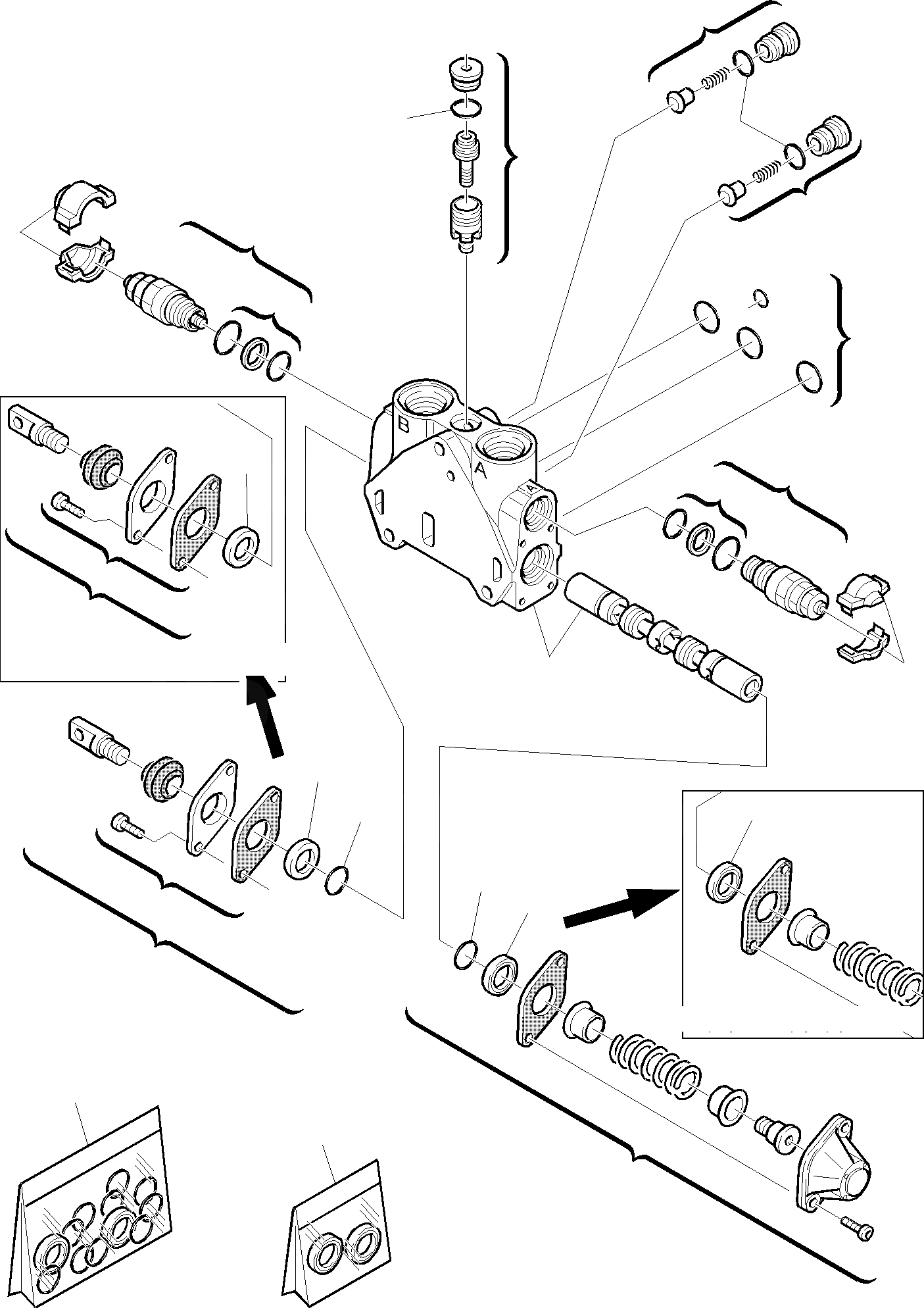 B
A
A