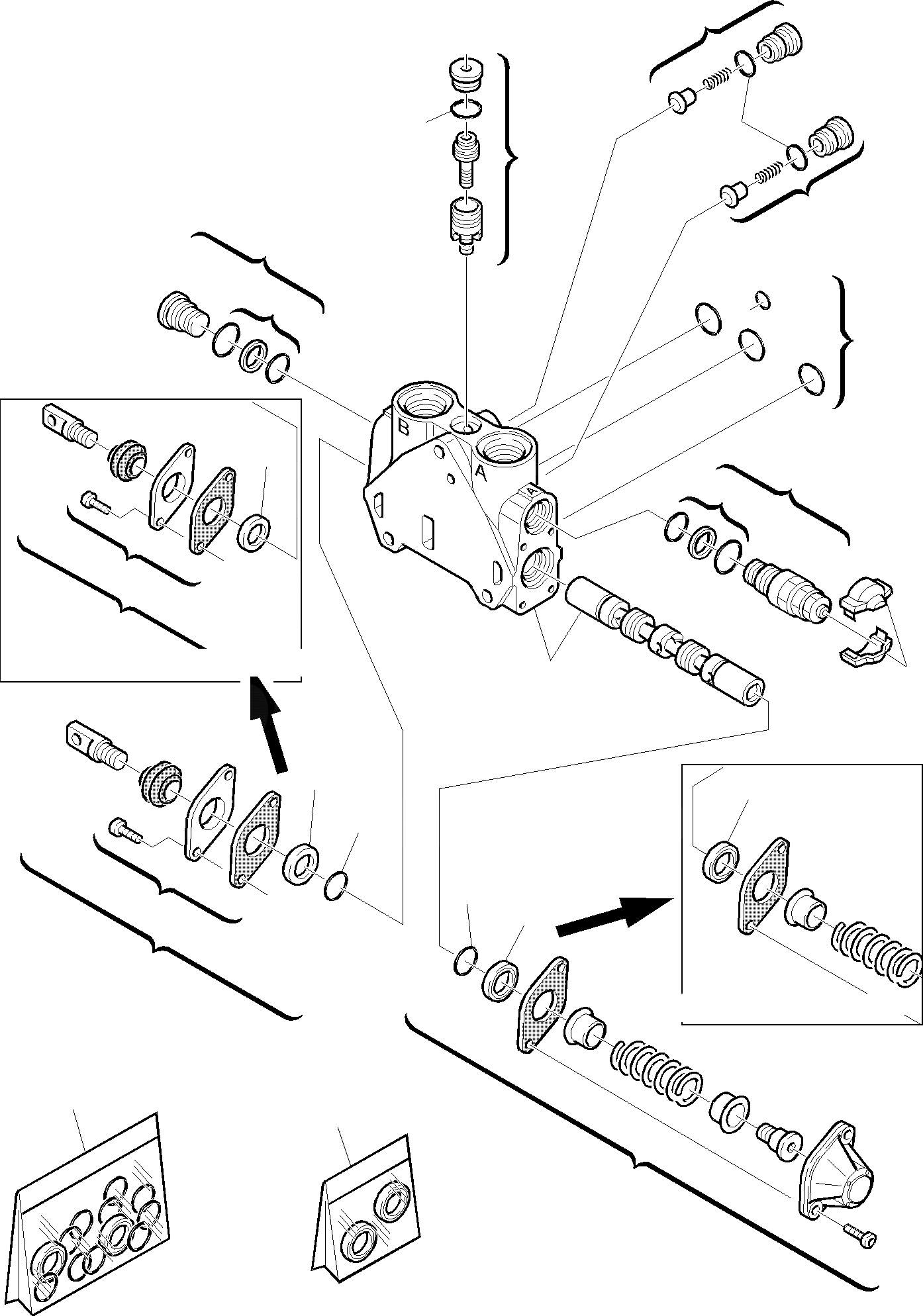 B
A
A