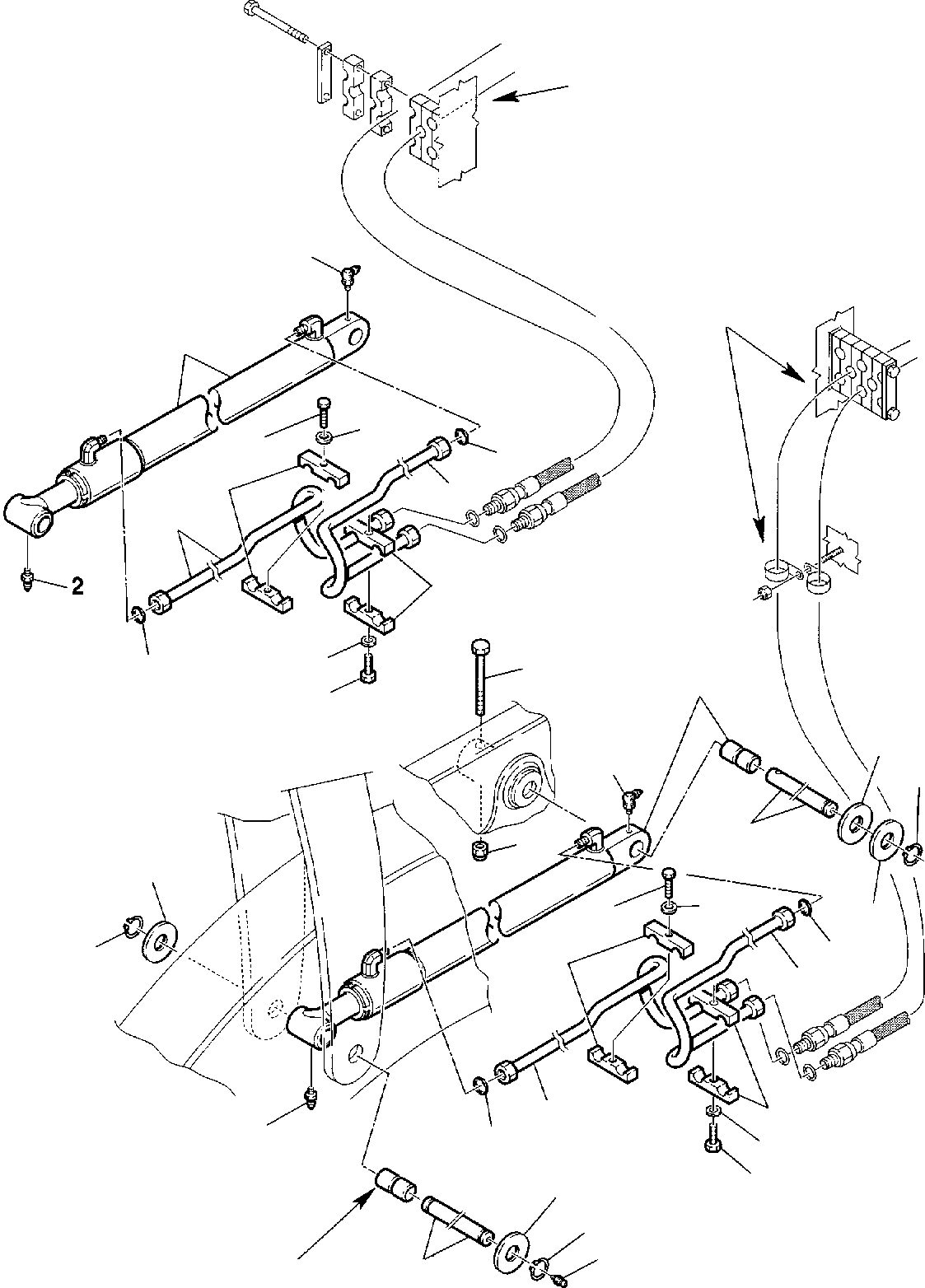 2