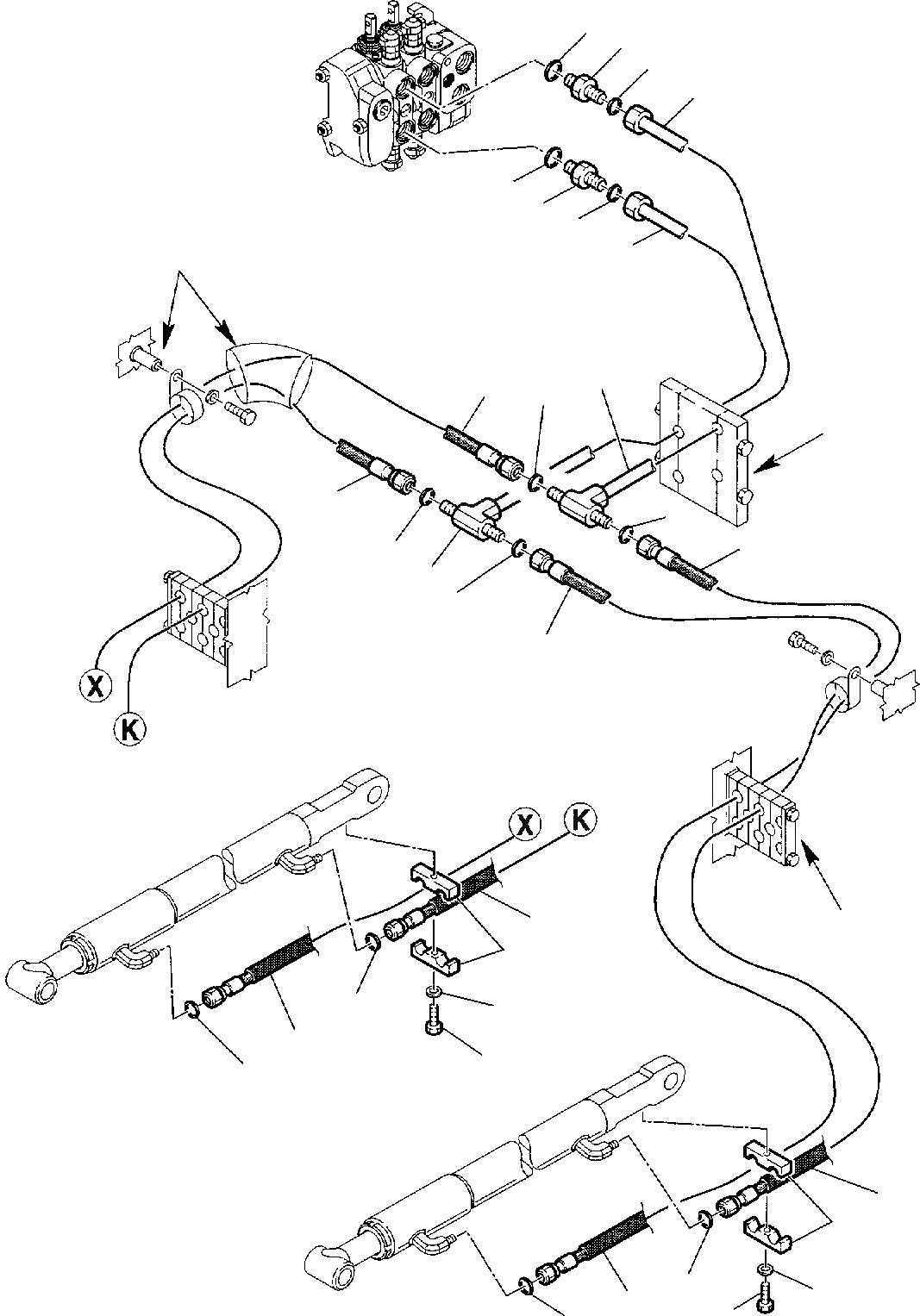 X
K
X
K