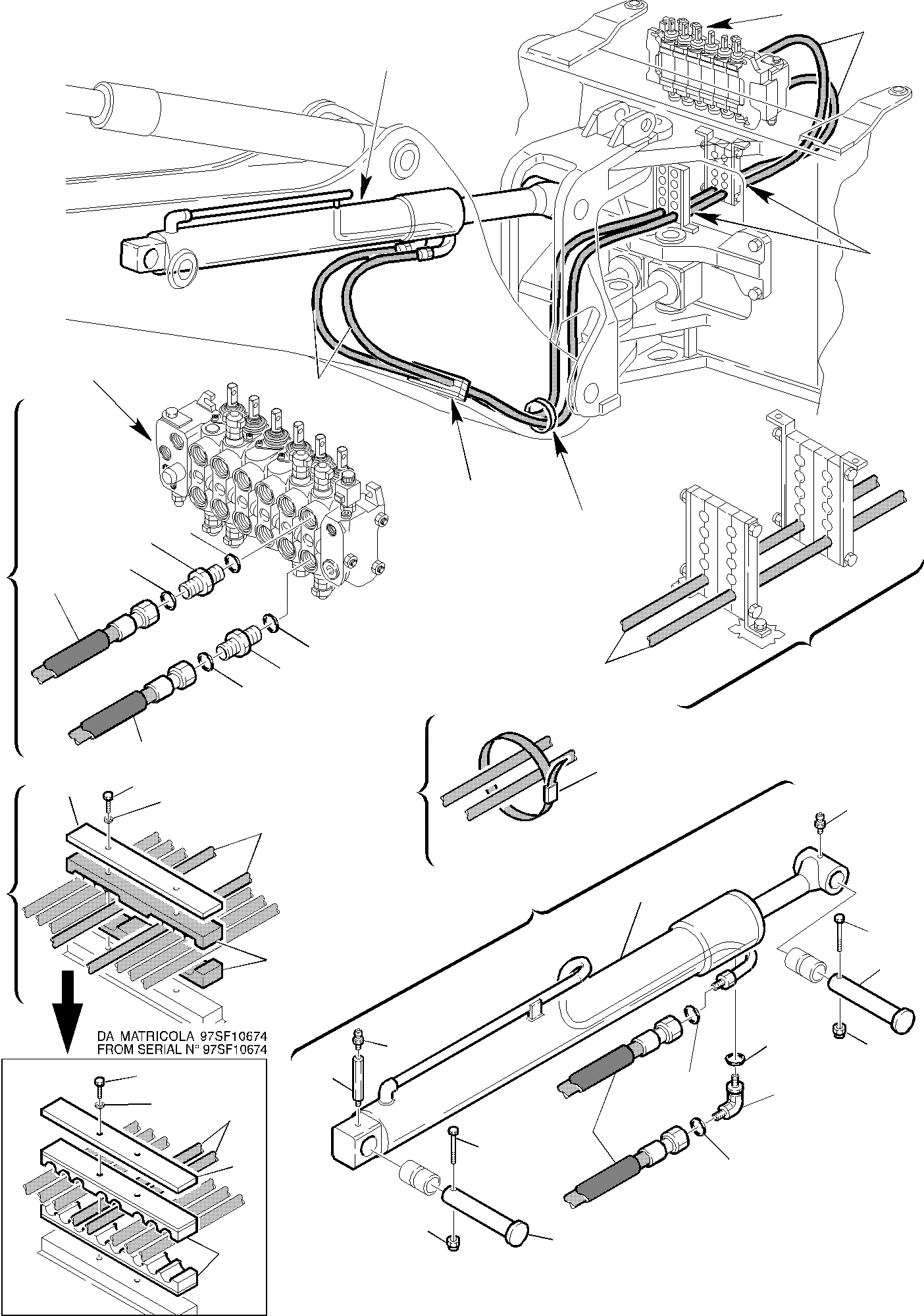 DA MATRICOLA 97SF10674
FROM SERIAL N° 97SF10674