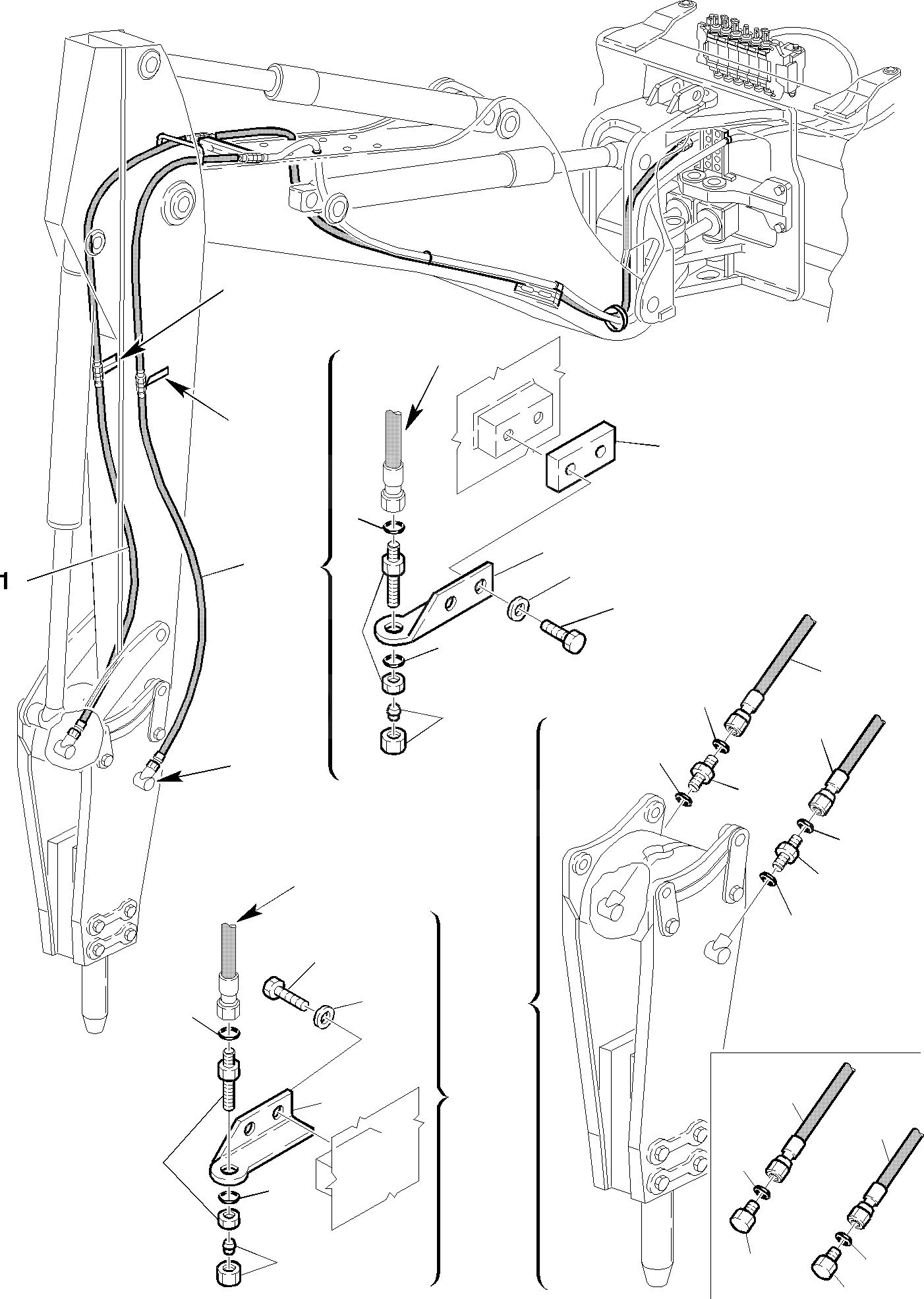 1