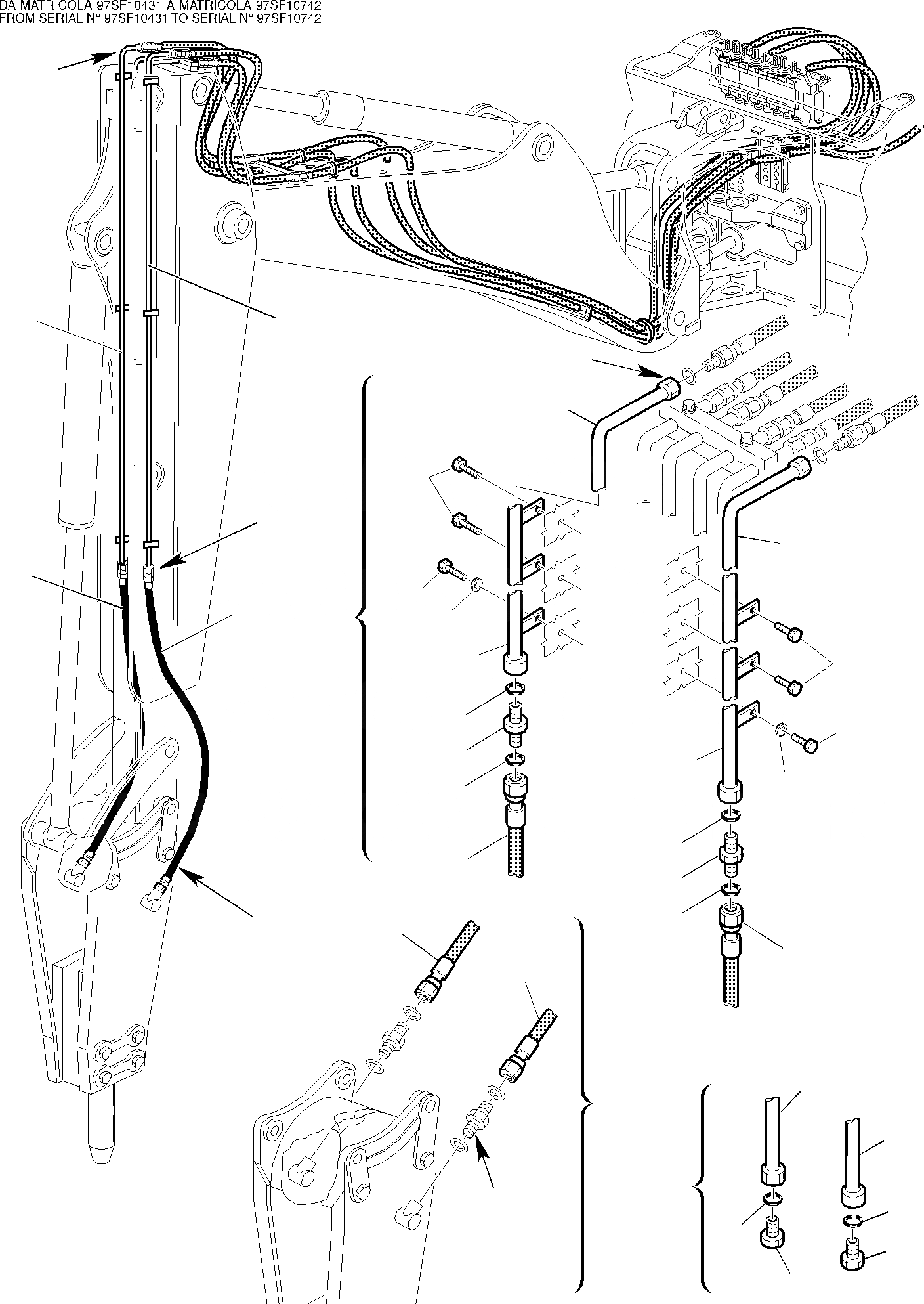 DA MATRICOLA 97SF10431 A MATRICOLA 97SF10742
FROM SERIAL N° 97SF10431 TO SERIAL N° 97SF10742