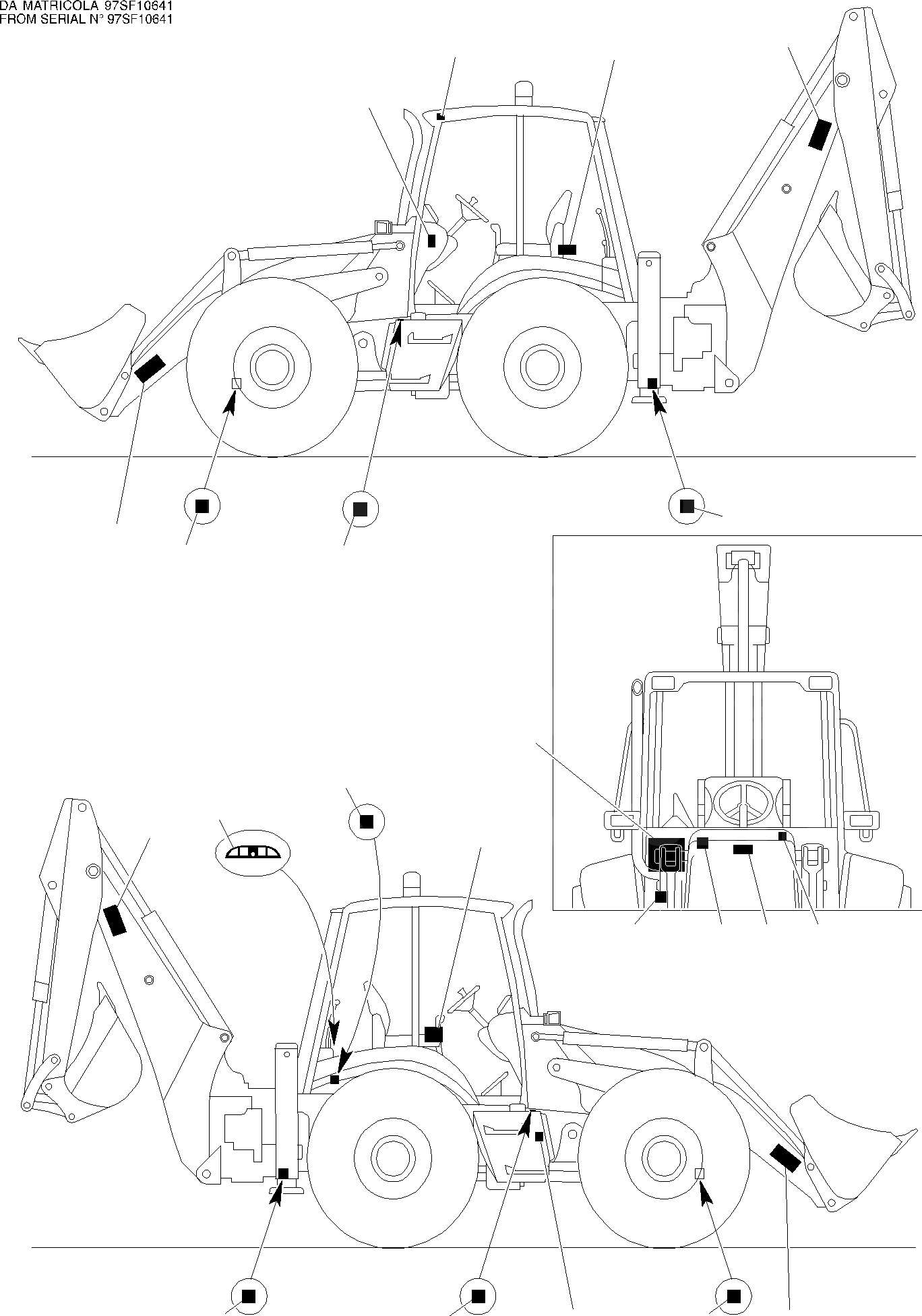 DA MATRICOLA 97SF10641
FROM SERIAL N° 97SF10641