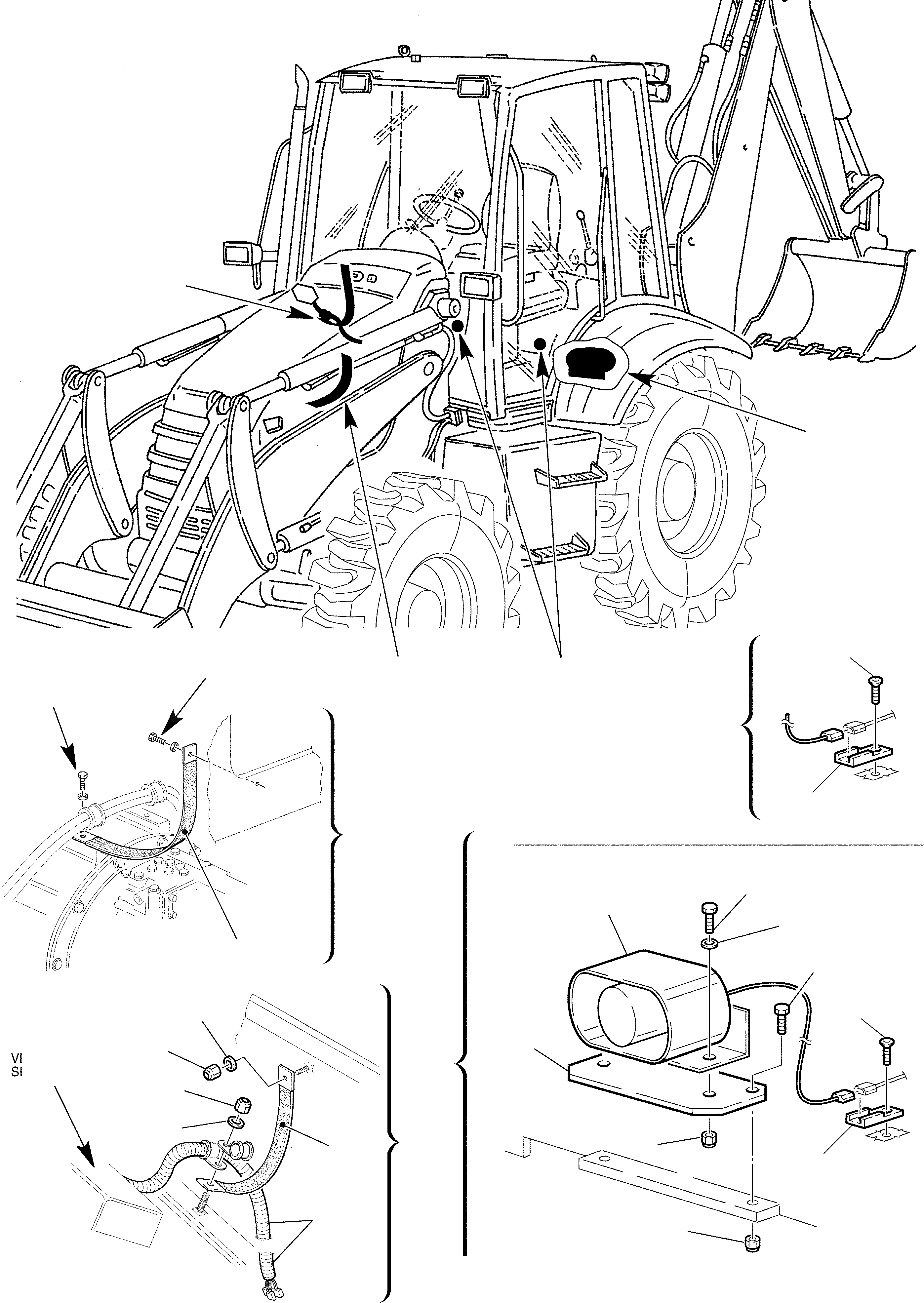 VI
SI