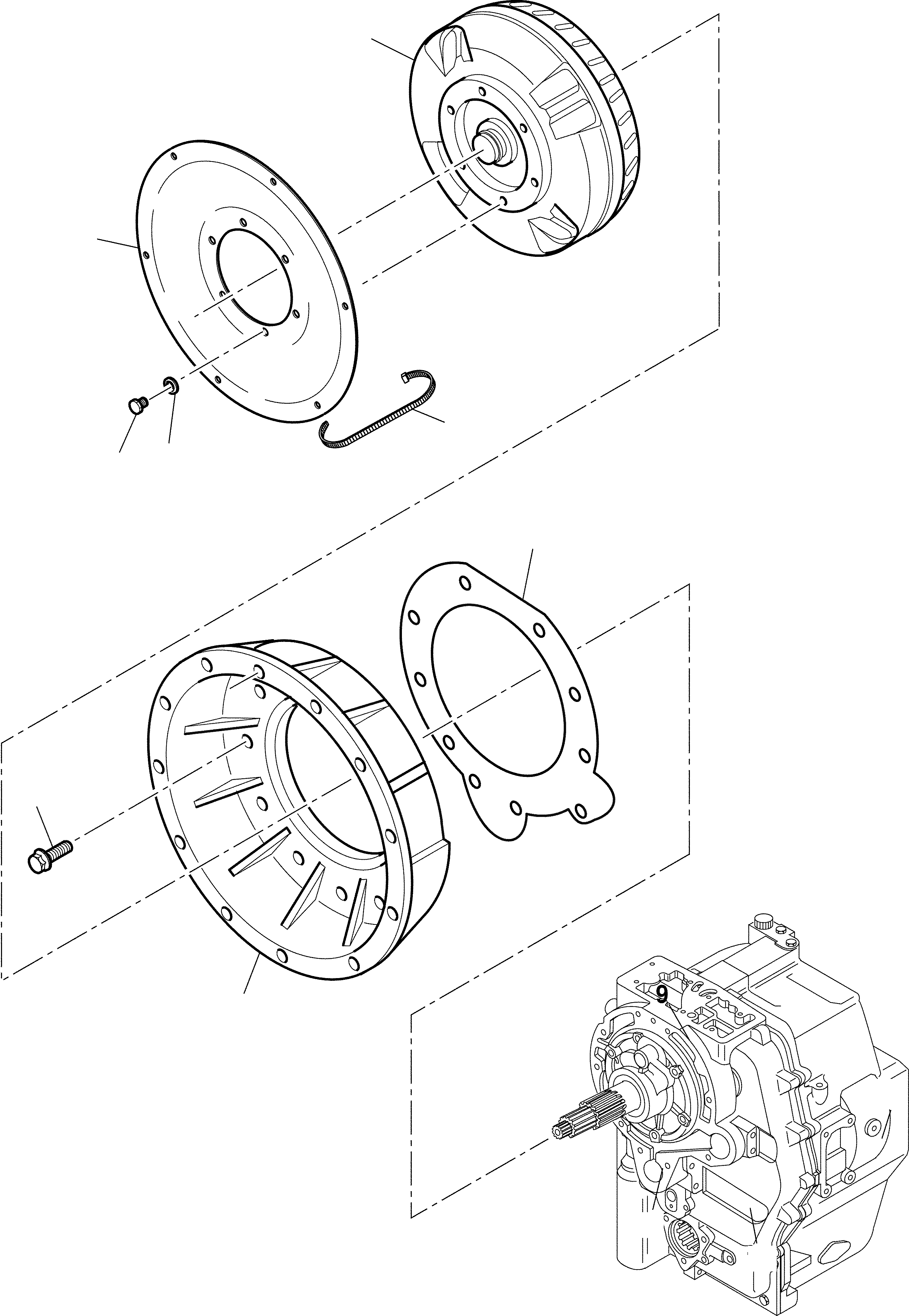 9