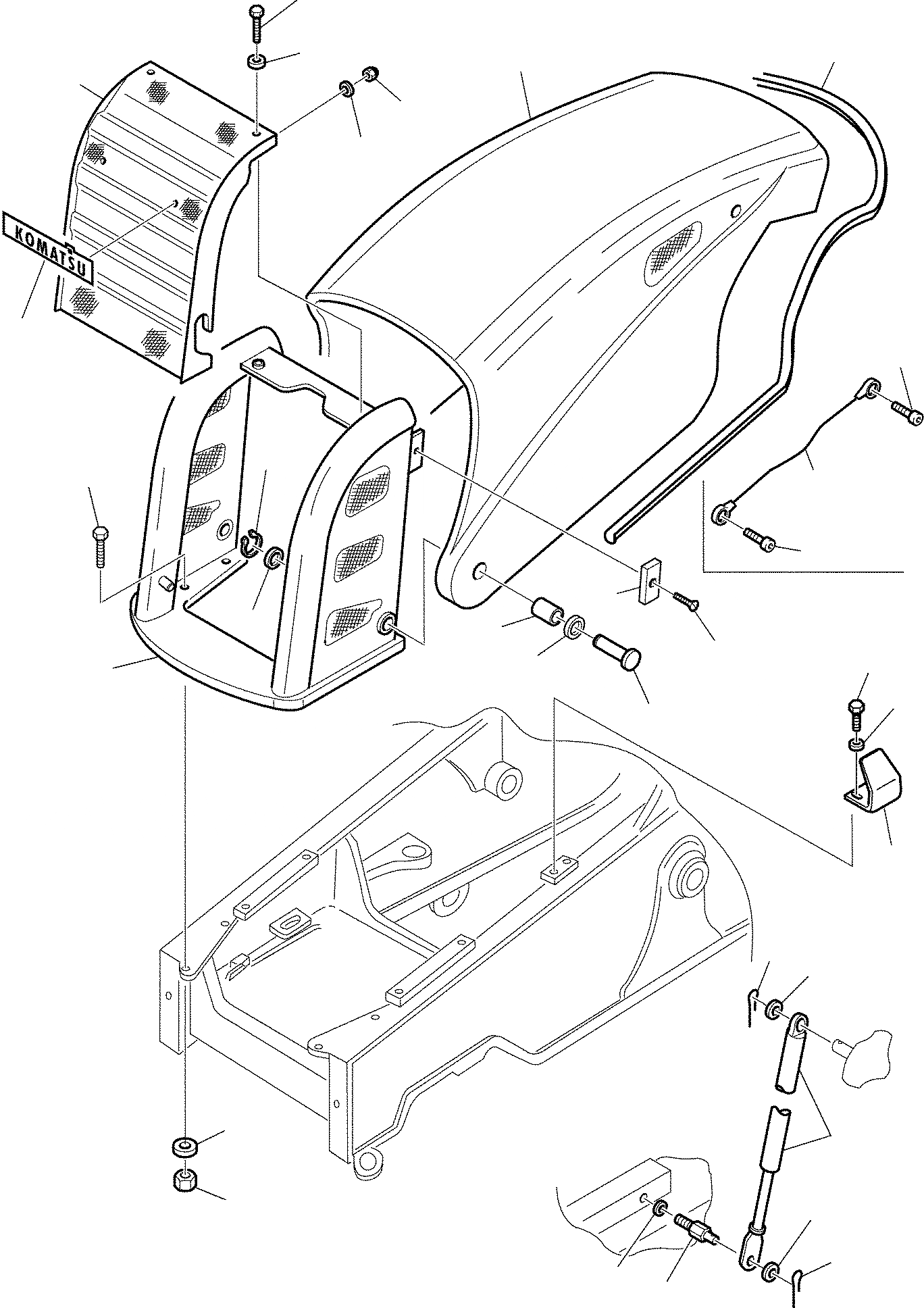 KOMATSU