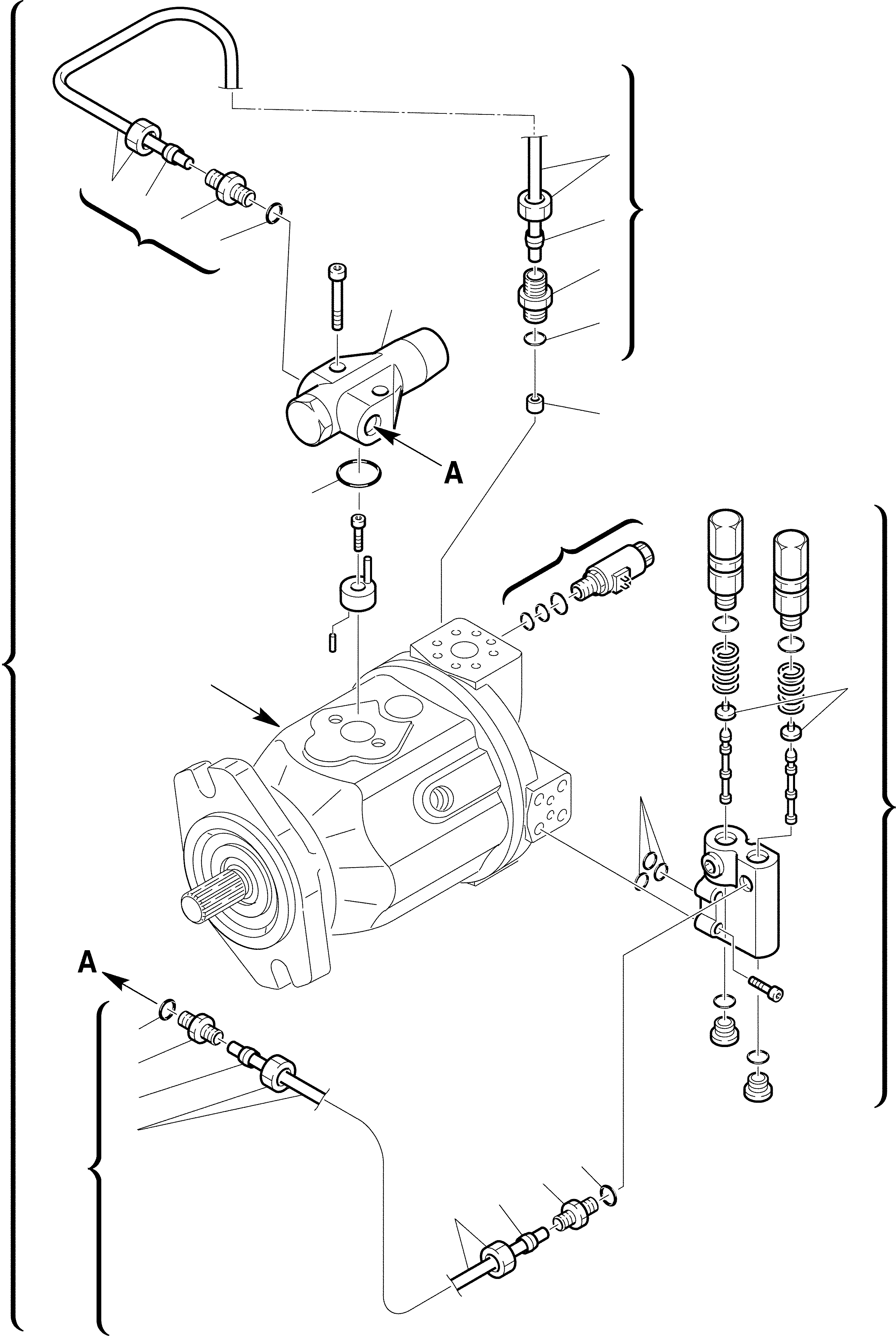 A

A