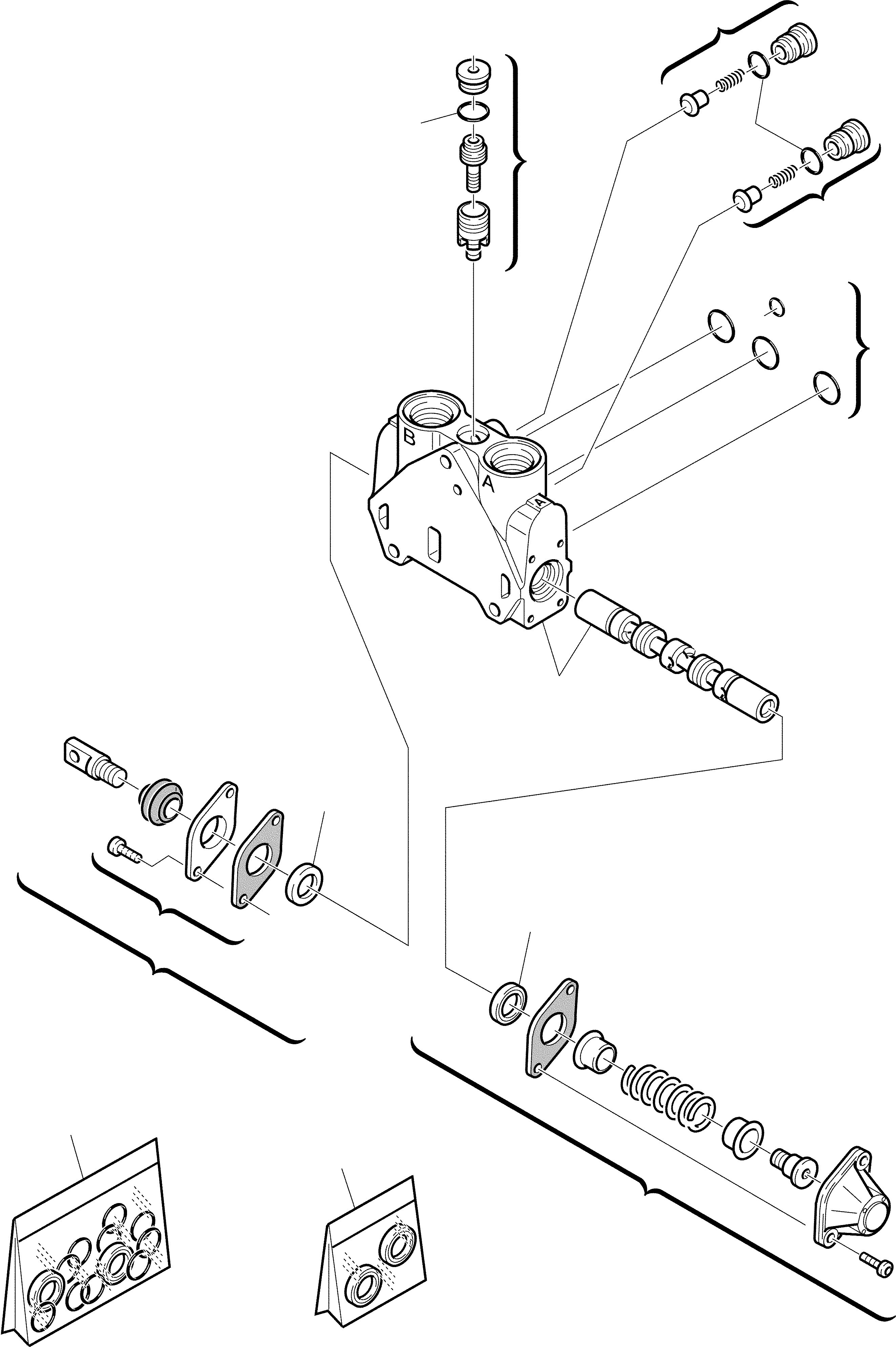 B
A
A