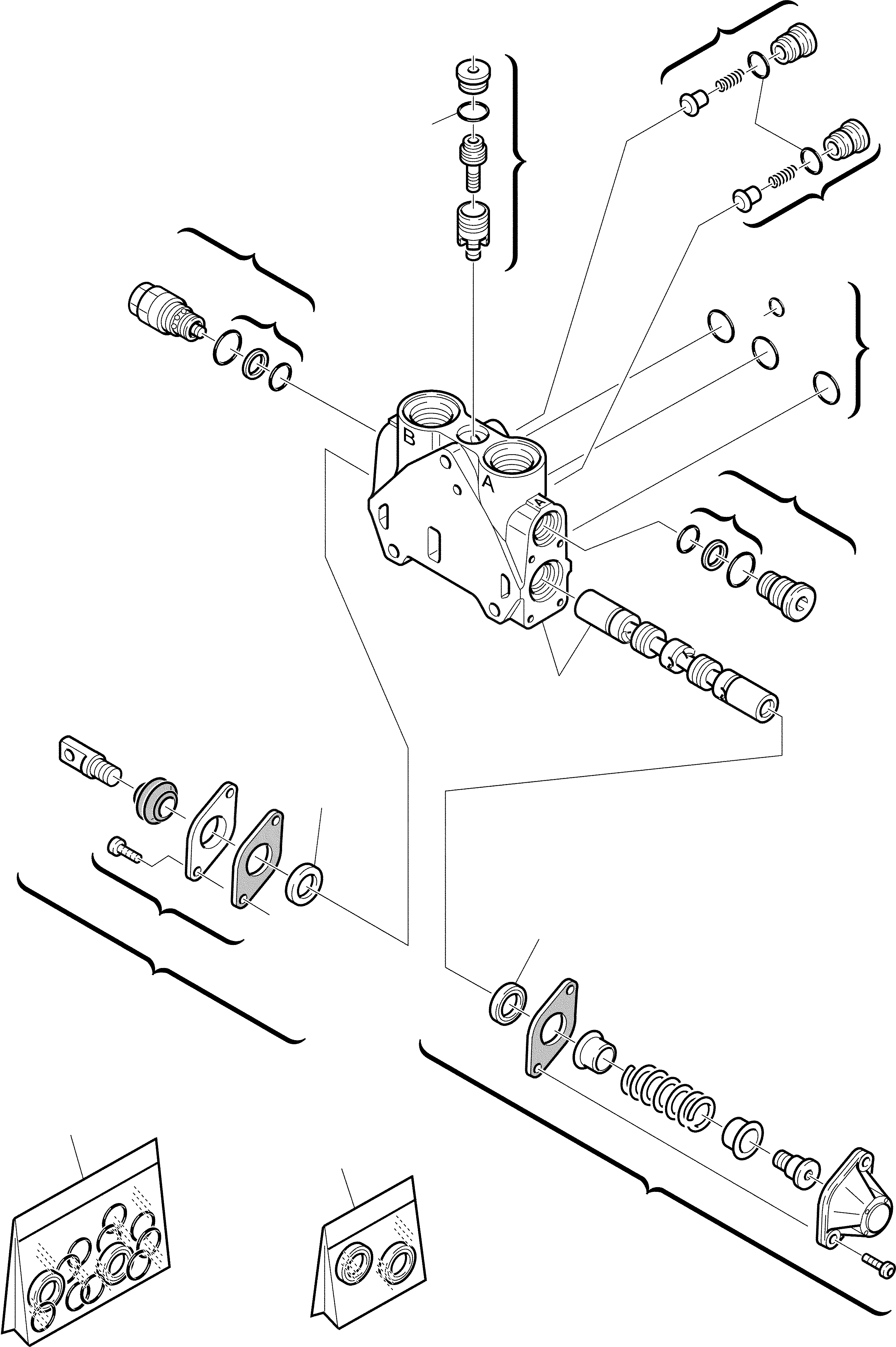 B
A
A