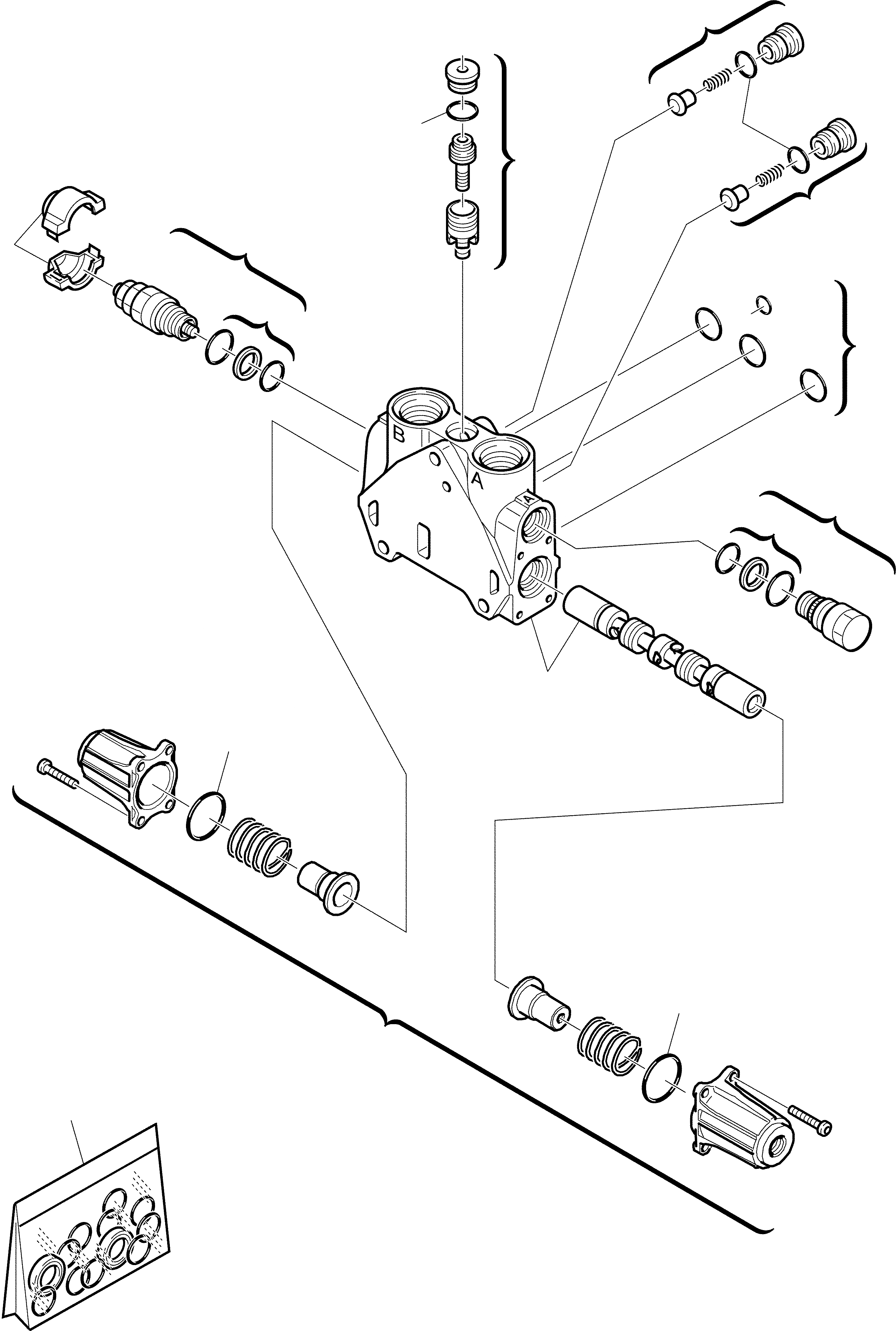 B
A
A