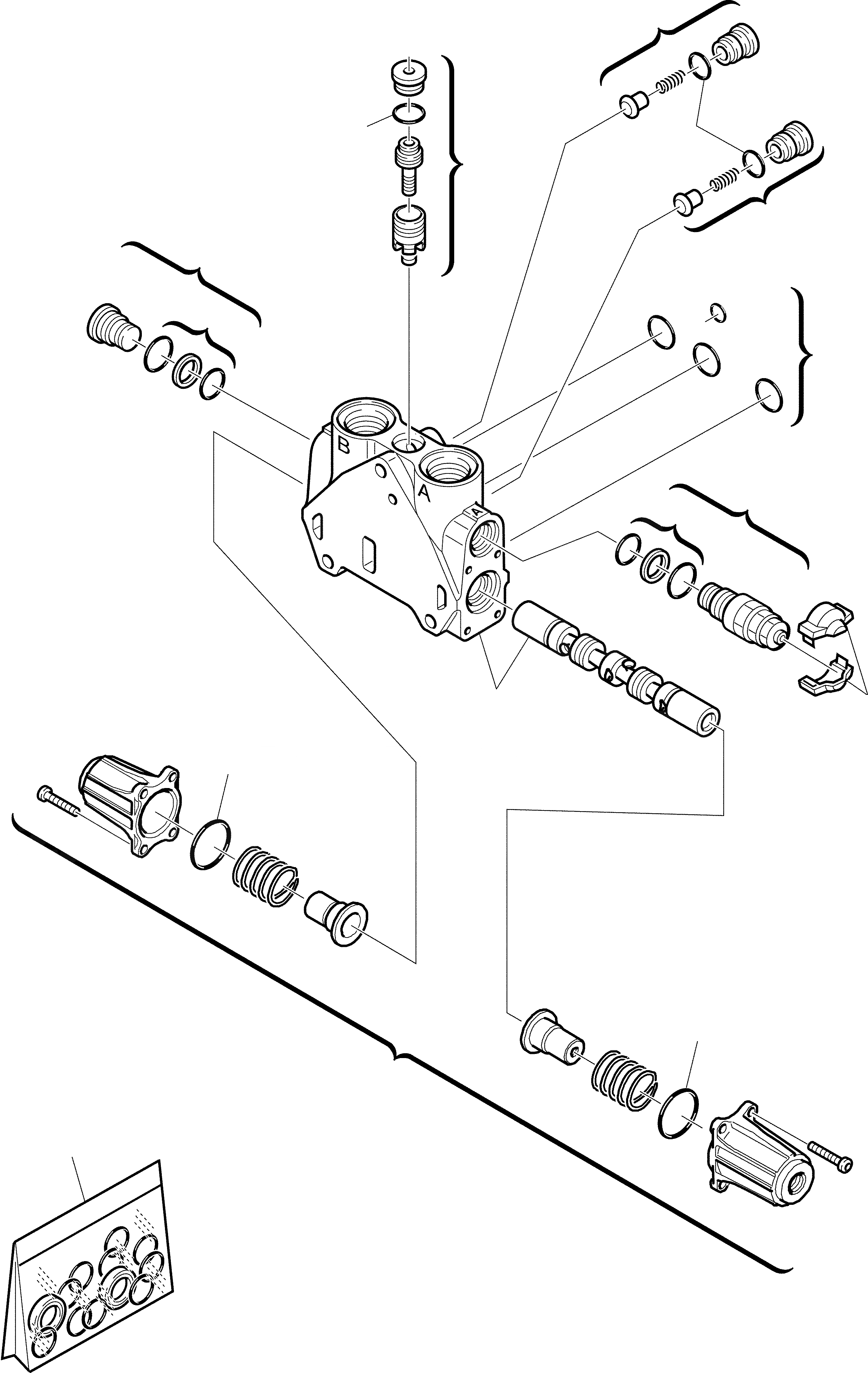 B
A
A