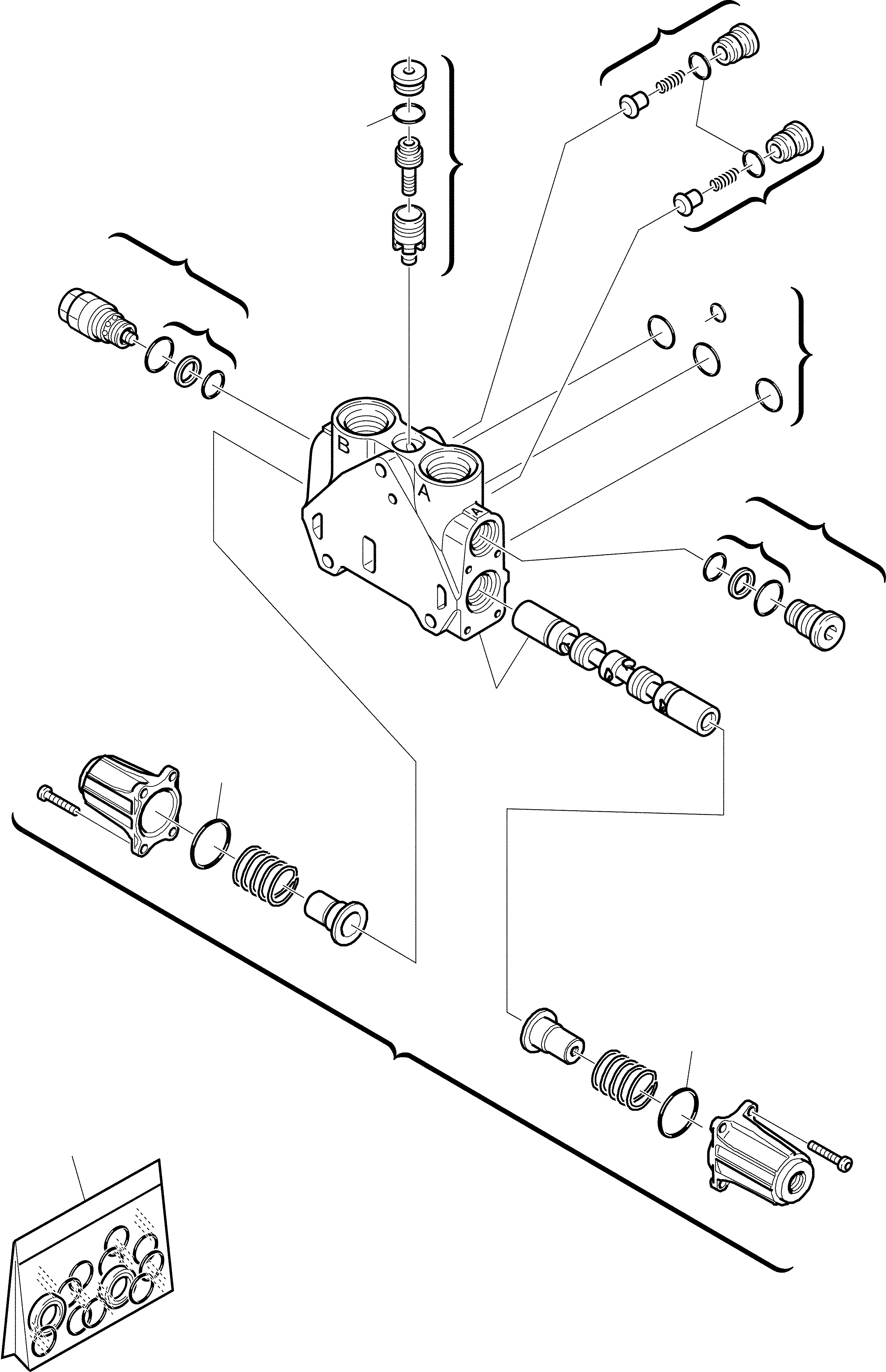 B
A
A