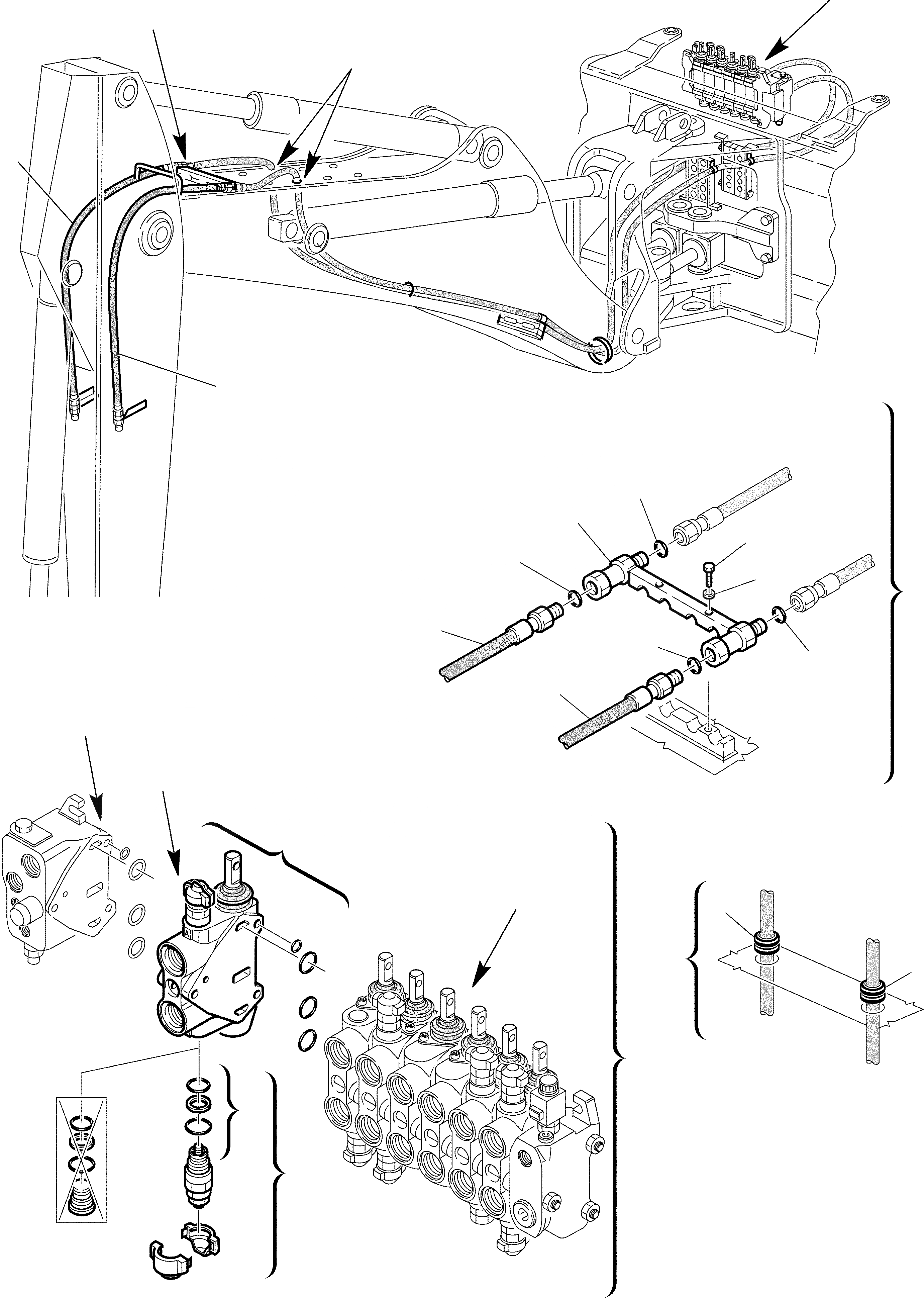 A