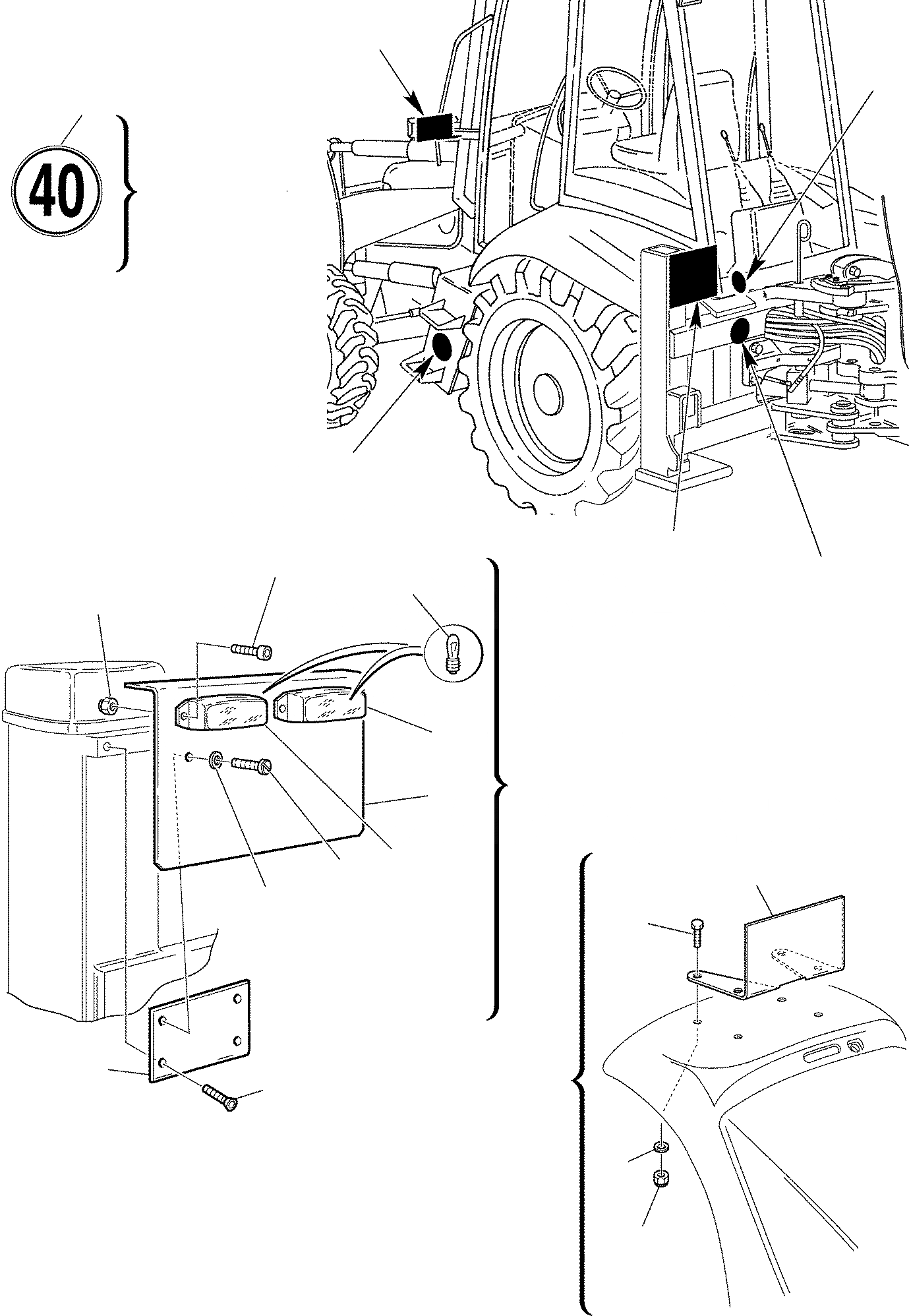 40